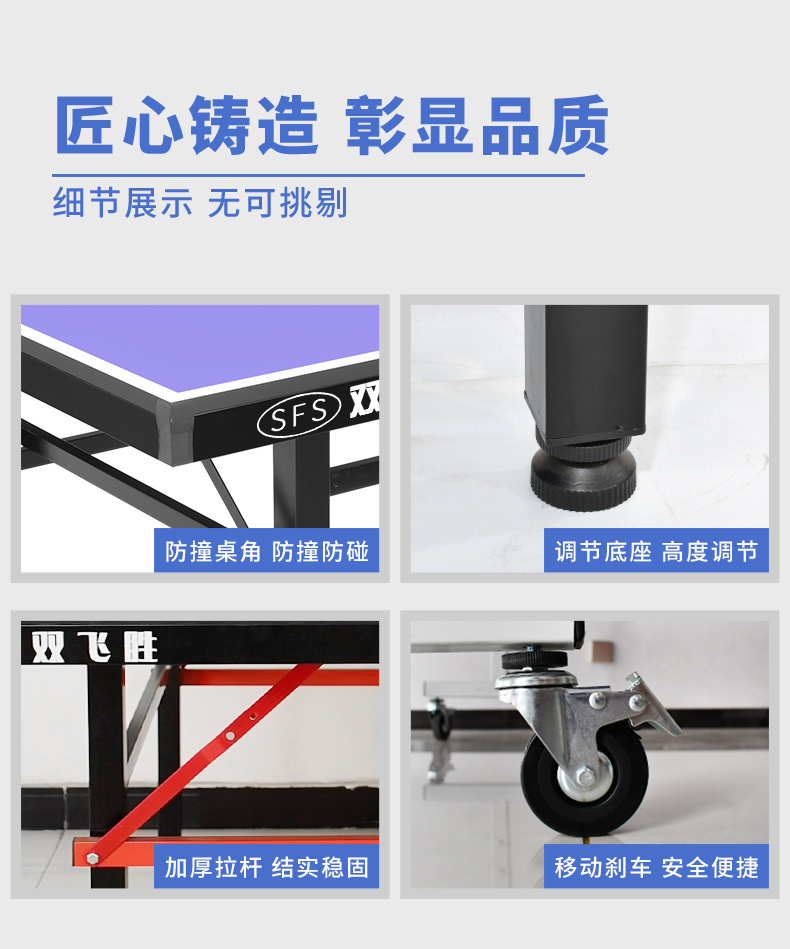 匠心铸造 彰显品质

细节展示 无可挑剔

SFS 双

防撞桌角 防撞防碰

调节底座 高度调节

双飞胜

加厚拉杆 结实稳固

移动刹车 安全便捷