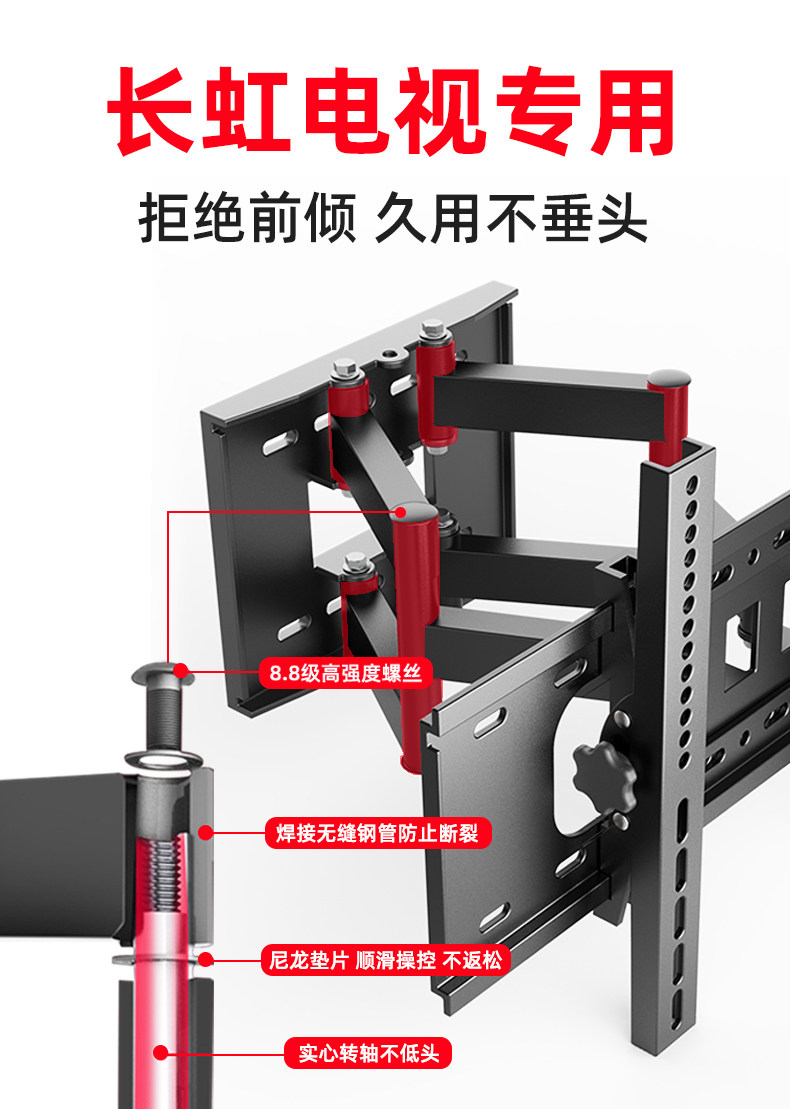 长虹电视专用

拒绝前倾 久用不垂头

8.8级高强度螺丝

焊接无缝钢管防止断裂

尼龙垫片 顺滑操控 不返松

实心转轴不低头