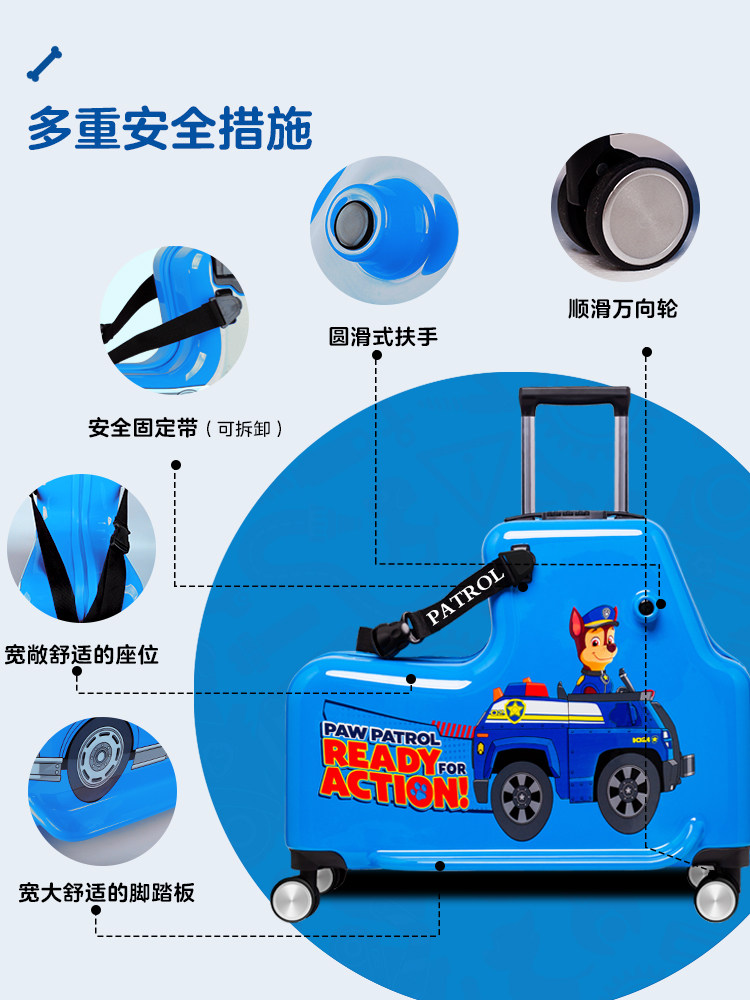 多重安全措施

圆滑式扶手

顺滑万向轮

安全固定带（可拆卸）

宽敞舒适的座位

宽大舒适的脚踏板

PATROL

PAW PATROL
READY FOR
ACTION!