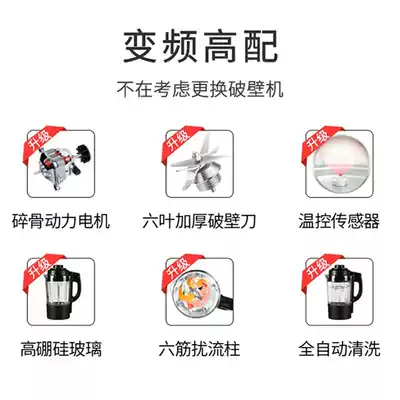 变频高配

不在考虑更换破壁机

升级

碎骨动力电机

升级

六叶加厚破壁刀

升级

温控传感器

升级

高硼硅玻璃

升级

六筋扰流柱

升级

全自动清洗