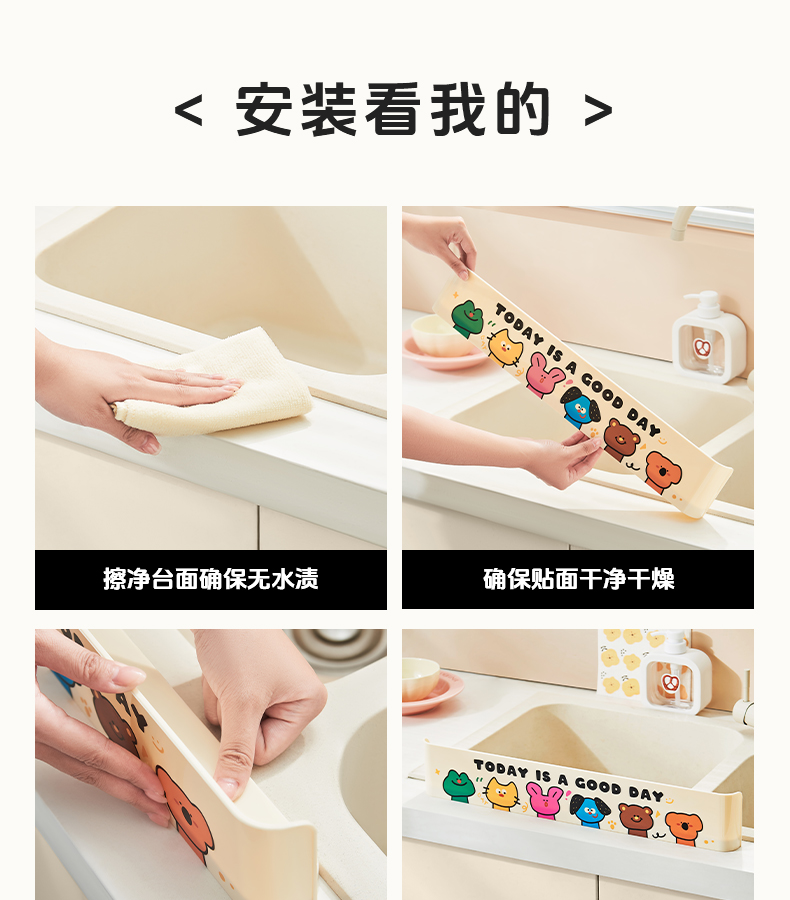 < 安装看我的 >

TODAY IS A GOOD DAY

擦净台面确保无水渍

确保贴面干净干燥

TODAY IS A GOOD DAY