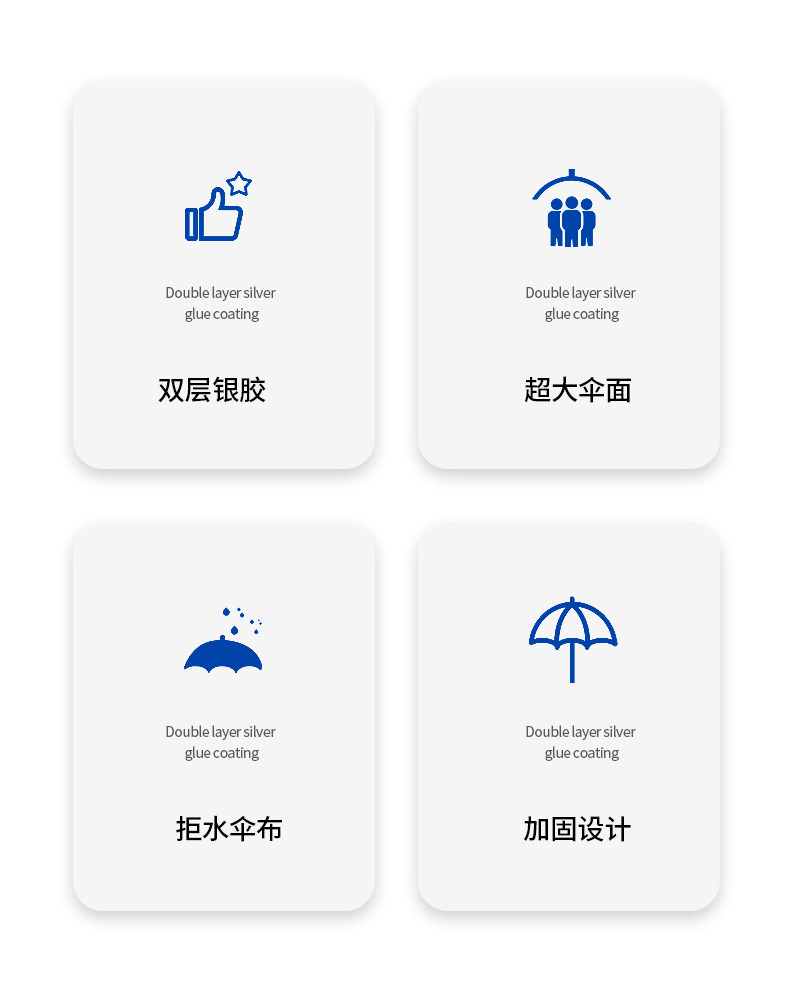 Double layer silver glue coating

双层银胶

Double layer silver glue coating

超大伞面

Double layer silver glue coating

拒水伞布

Double layer silver glue coating

加固设计