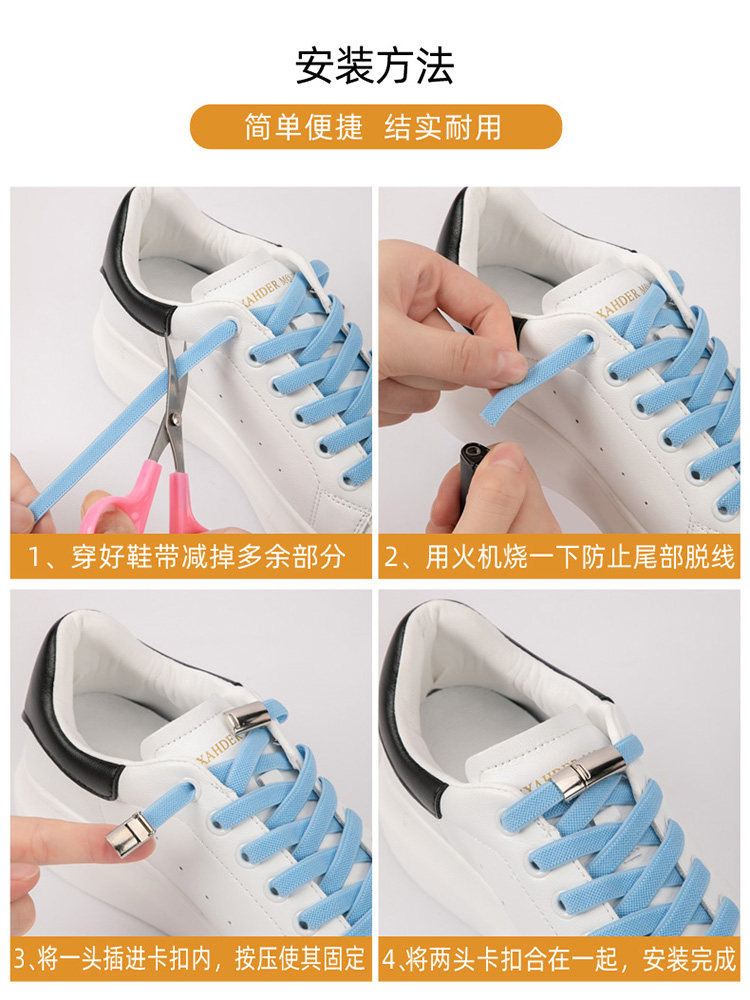 安装方法

简单便捷 结实耐用

XAHDER M

1、穿好鞋带减掉多余部分

XAHDER M

2、用火机烧一下防止尾部脱线

XAHDER

3、将一头插进卡扣内，按压使其固定

XAHDER

4、将两头卡扣合在一起，安装完成