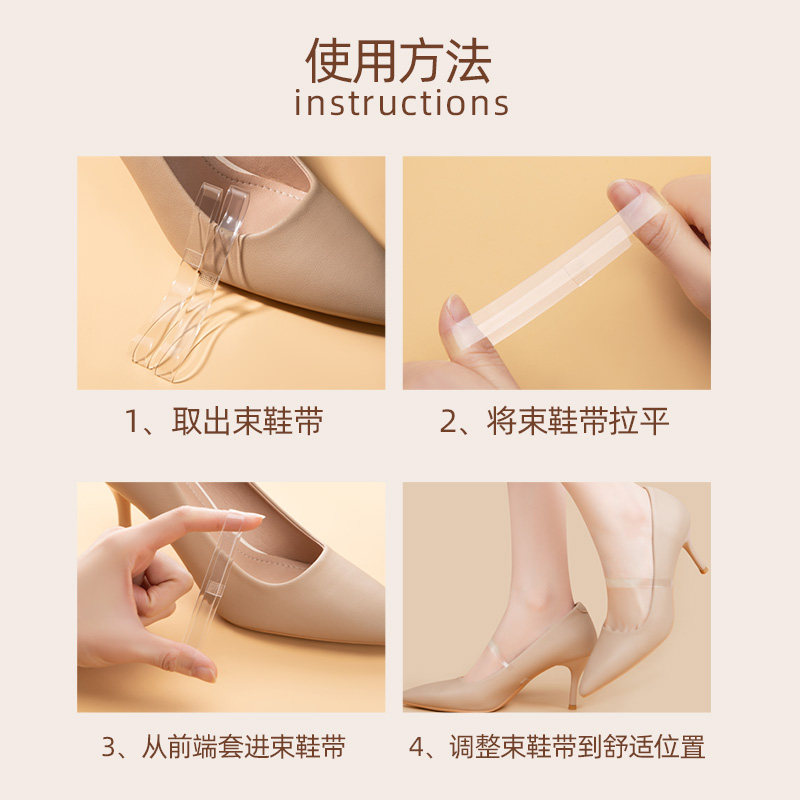 使用方法
instructions

1、取出束鞋带

2、将束鞋带拉平

3、从前端套进束鞋带

4、调整束鞋带到舒适位置