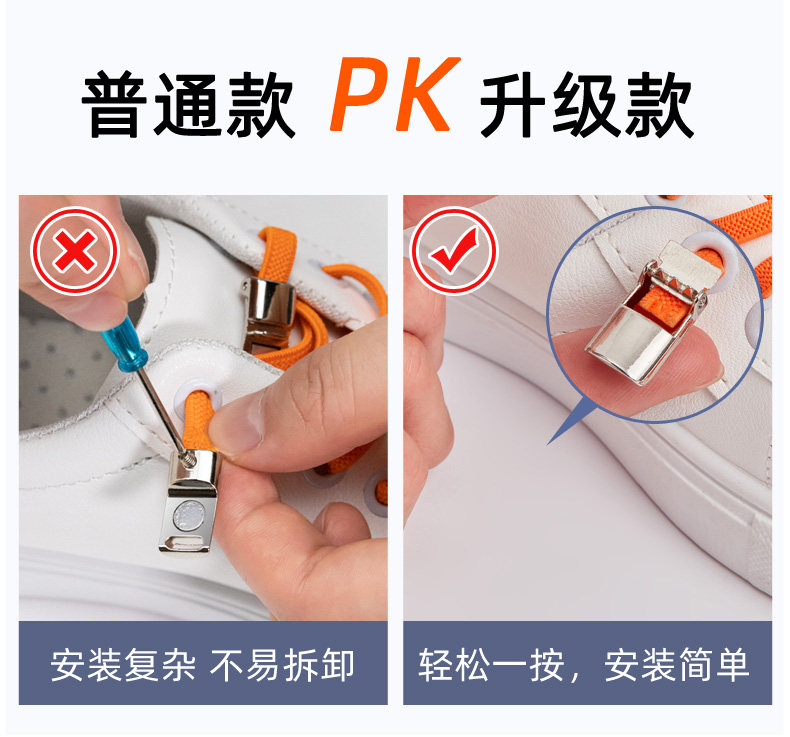 普通款 PK 升级款

安装复杂 不易拆卸

轻松一按，安装简单