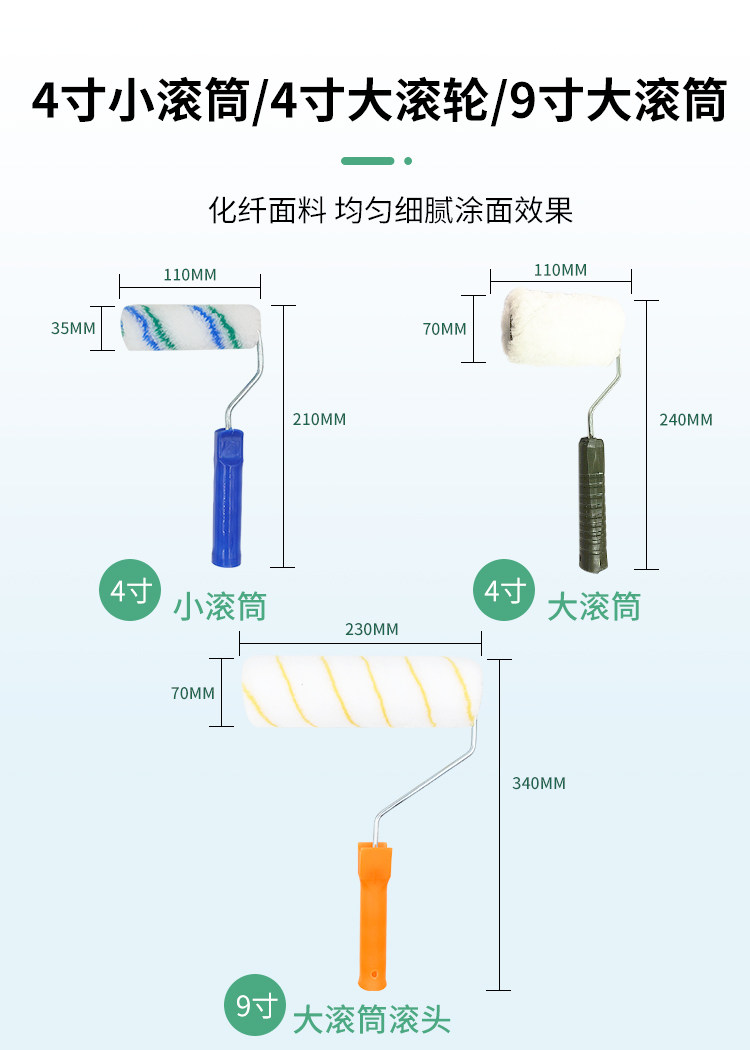 4寸小滚筒/4寸大滚轮/9寸大滚筒

化纤面料 均匀细腻涂面效果

110MM
35MM
210MM
4寸 小滚筒

110MM
70MM
240MM
4寸 大滚筒

230MM
70MM
340MM
9寸 大滚筒滚头