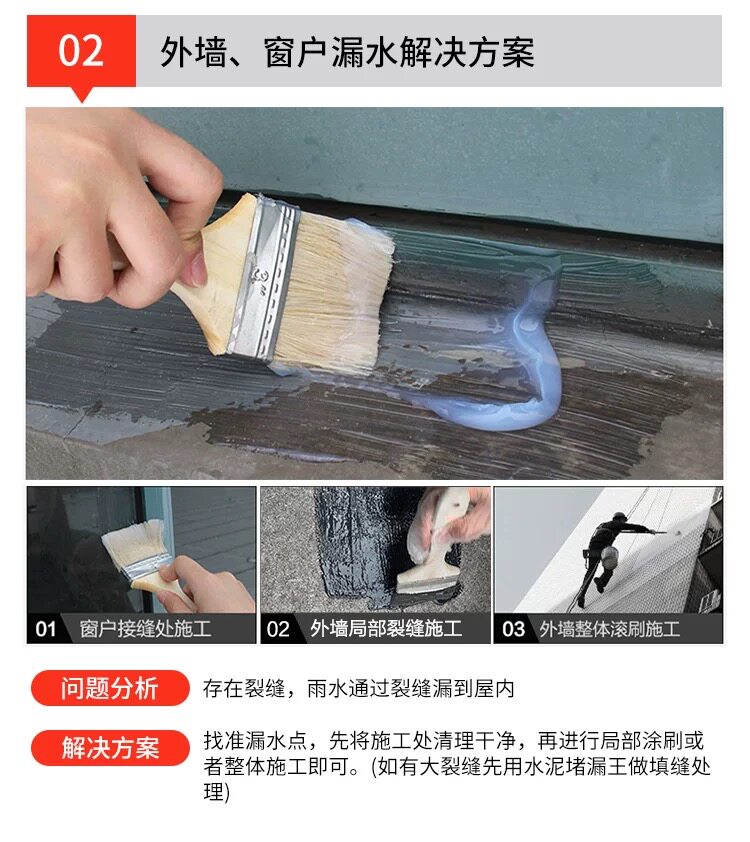 02 外墙、窗户漏水解决方案

01 窗户接缝处施工

02 外墙局部裂缝施工

03 外墙整体滚刷施工

问题分析 存在裂缝，雨水通过裂缝漏到屋内

解决方案 找准漏水点，先将施工处清理干净，再进行局部涂刷或者整体施工即可。(如有大裂缝先用水泥堵漏王做填缝处理)