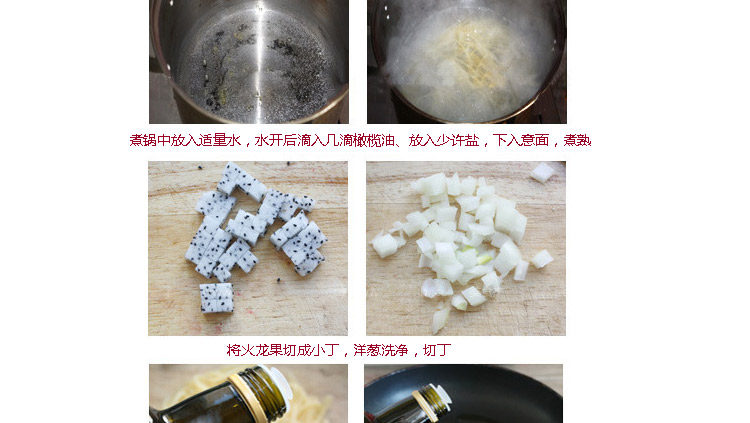 煮锅中放入适量水，水开后滴入几滴橄榄油、放入少许盐，下入意面，煮熟

将火龙果切成小丁，洋葱洗净，切丁