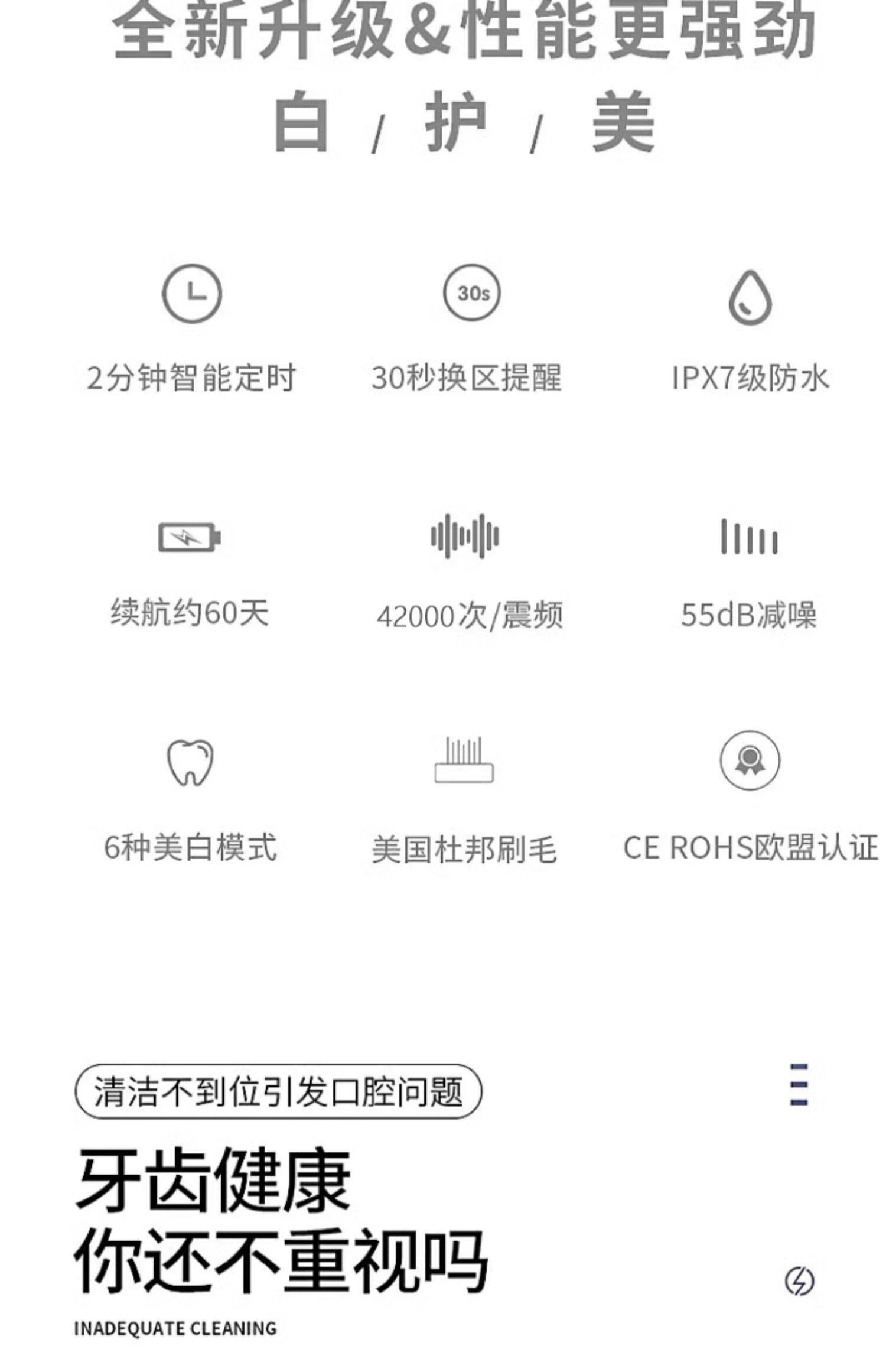 全新升级&性能更强劲

白 / 护 / 美

30s

2分钟智能定时

30秒换区提醒

IPX7级防水

续航约60天

42000次/震频

55dB减噪

6种美白模式

美国杜邦刷毛

CE ROHS欧盟认证

清洁不到位引发口腔问题

牙齿健康
你还不重视吗

INADEQUATE CLEANING