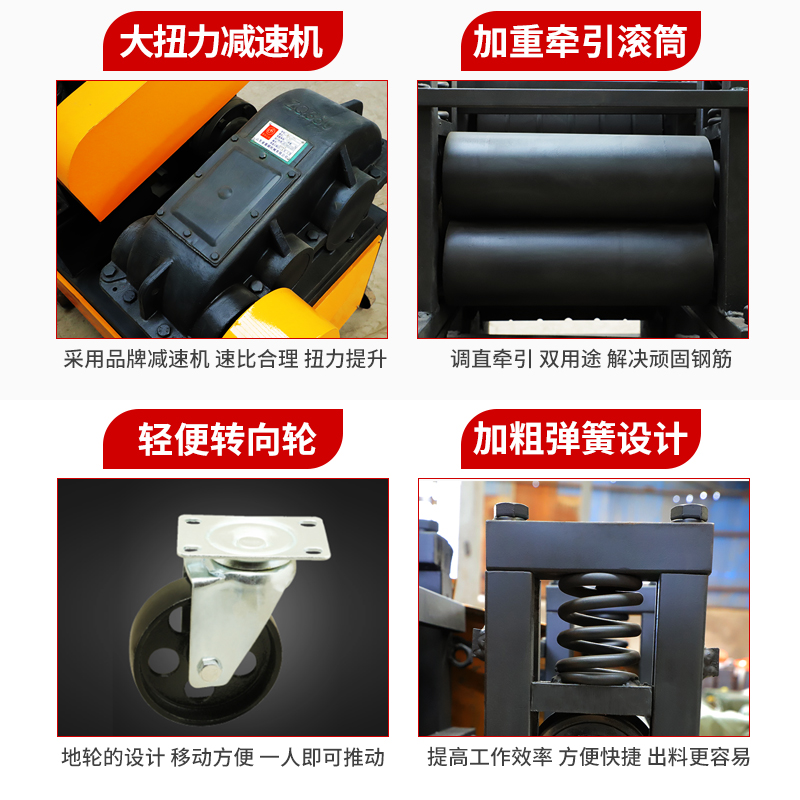 大扭力减速机

采用品牌减速机 速比合理 扭力提升

加重牵引滚筒

调直牵引 双用途 解决顽固钢筋

轻便转向轮

地轮的设计 移动方便 一人即可推动

加粗弹簧设计

提高工作效率 方便快捷 出料更容易