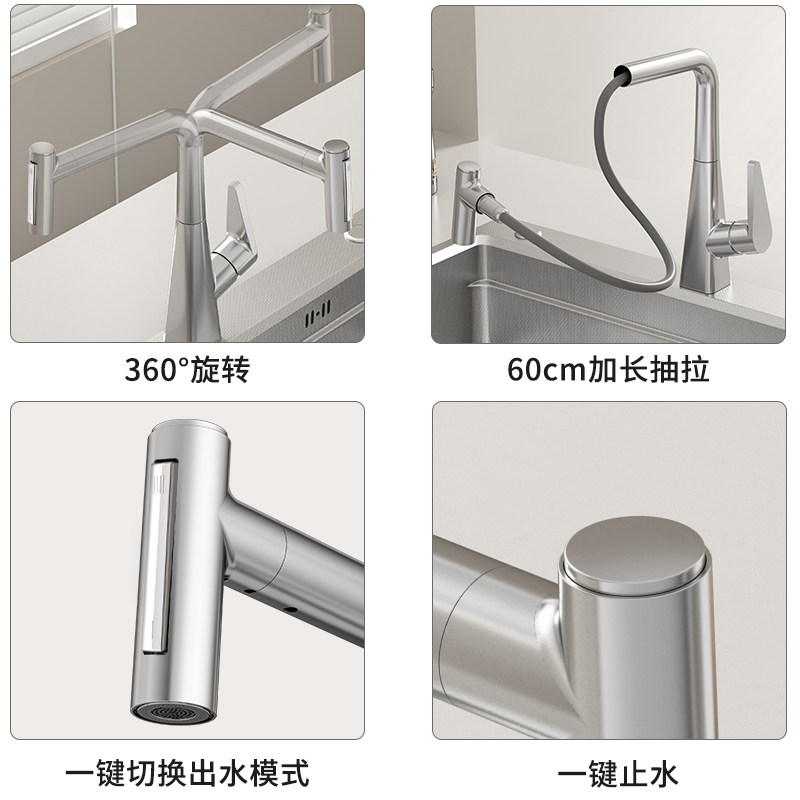 360°旋转

60cm加长抽拉

一键切换出水模式

一键止水