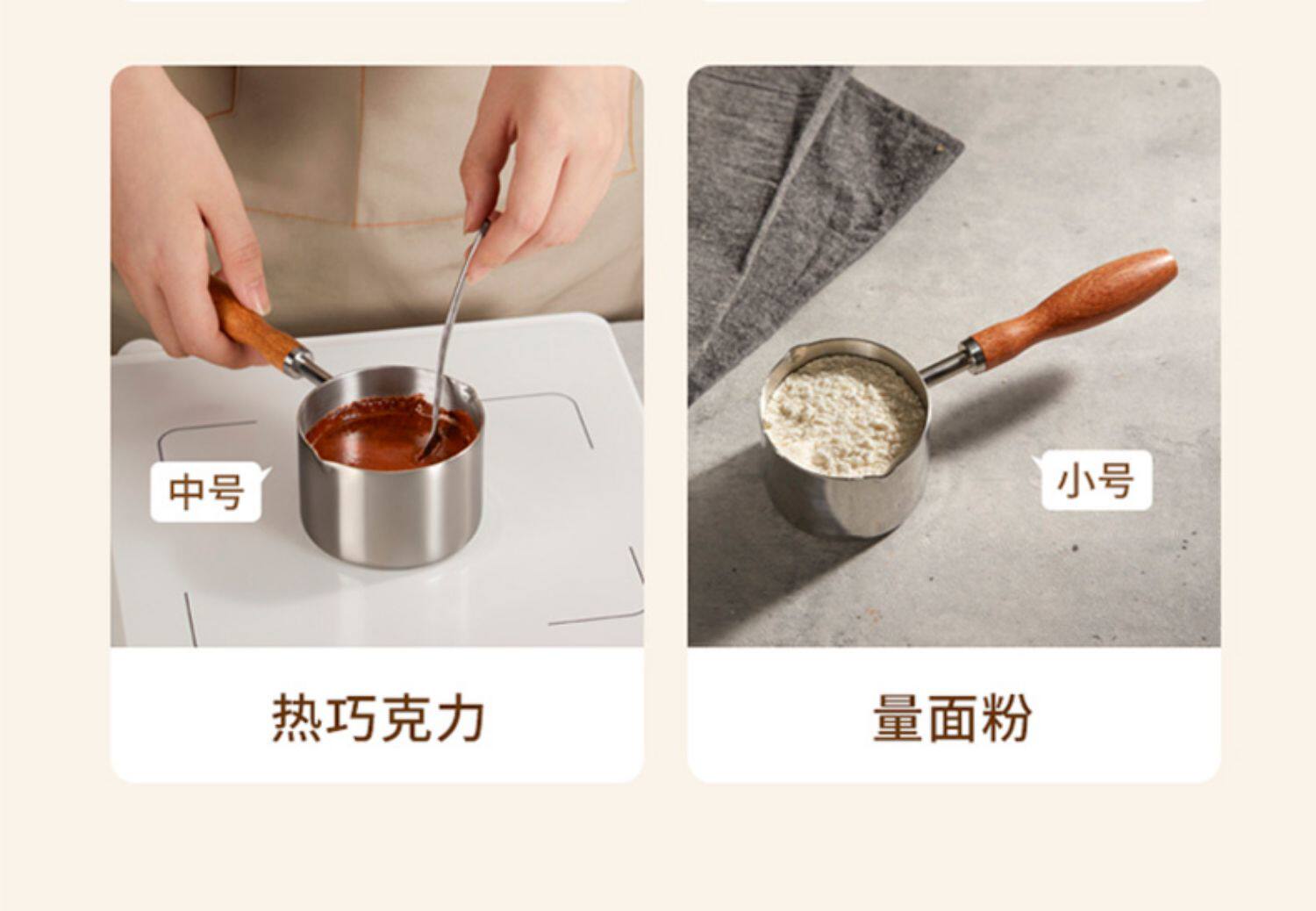 中号

热巧克力

小号

量面粉