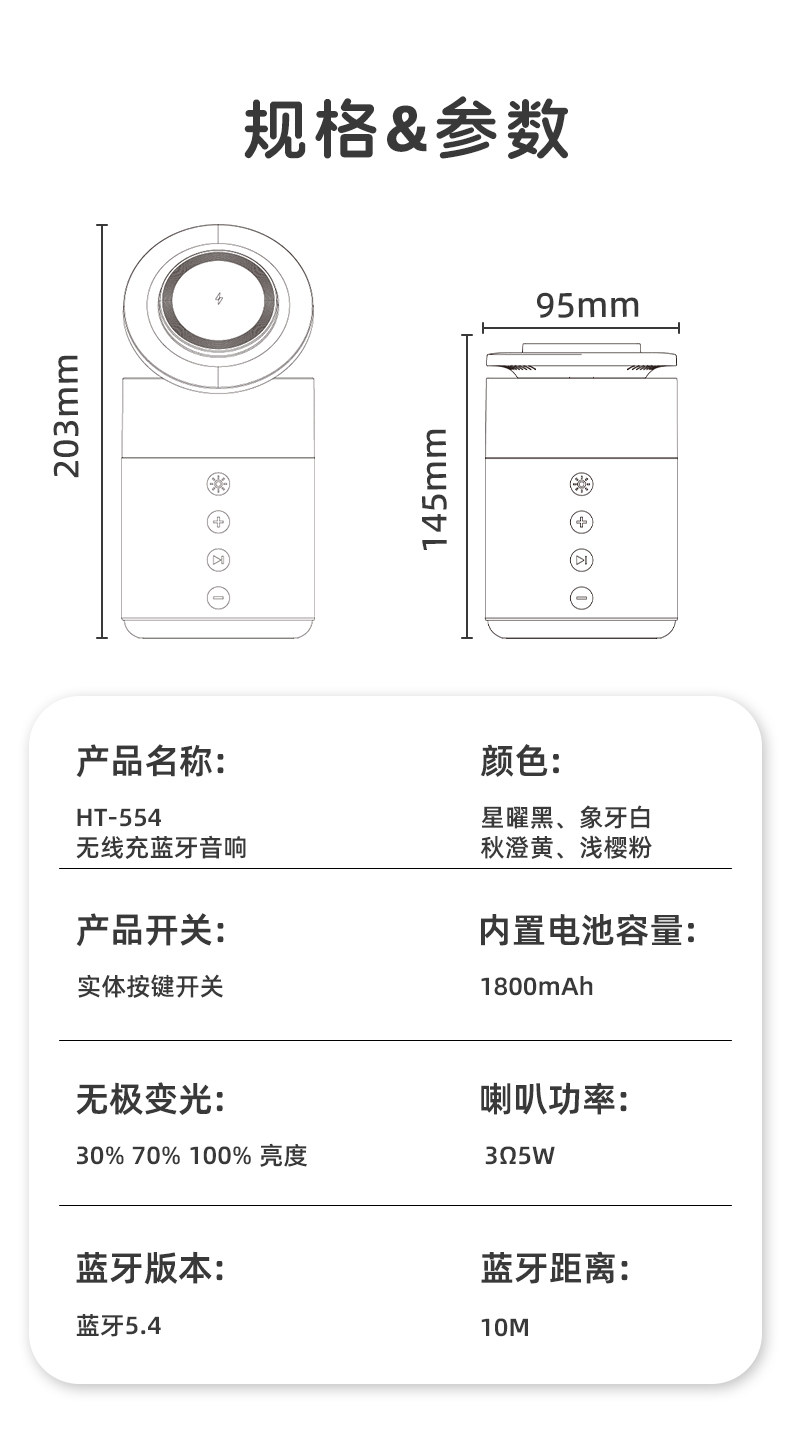 规格&参数

203mm

95mm

145mm

产品名称:
HT-554
无线充蓝牙音响

颜色:
星曜黑、象牙白
秋澄黄、浅樱粉

产品开关:
实体按键开关

内置电池容量:
1800mAh

无极变光:
30% 70% 100% 亮度

喇叭功率:
3Ω5W

蓝牙版本:
蓝牙5.4

蓝牙距离:
10M