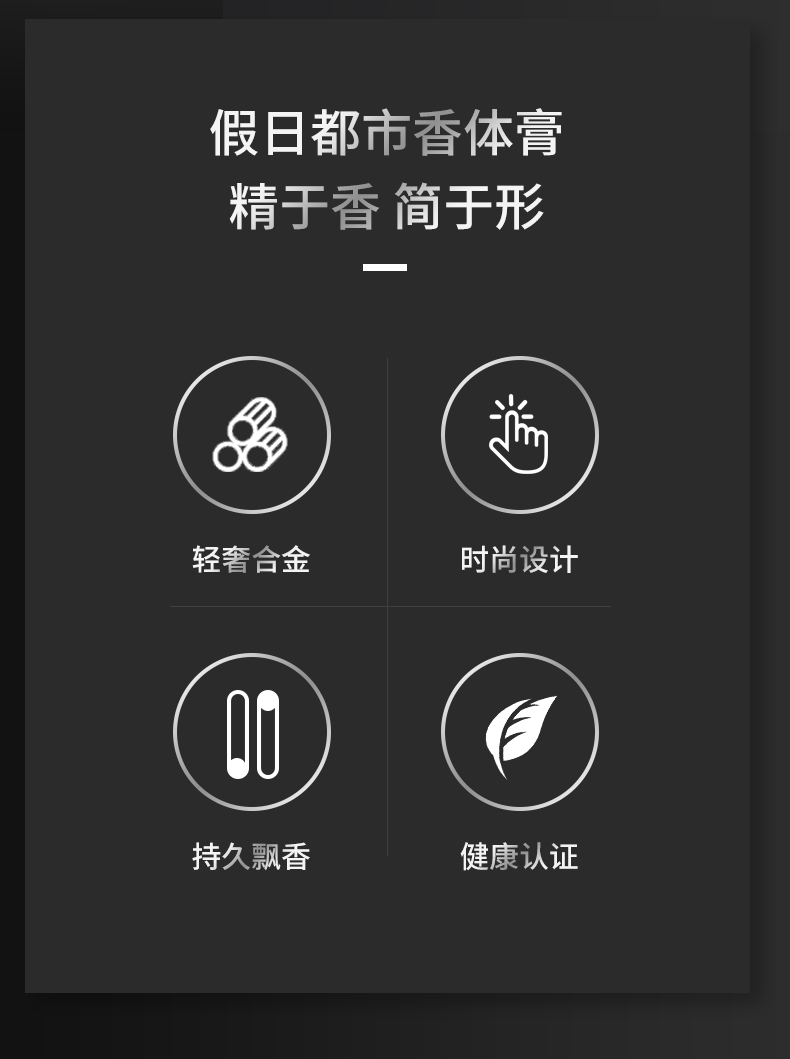 假日都市香体膏
精于香 简于形

轻奢合金

时尚设计

持久飘香

健康认证