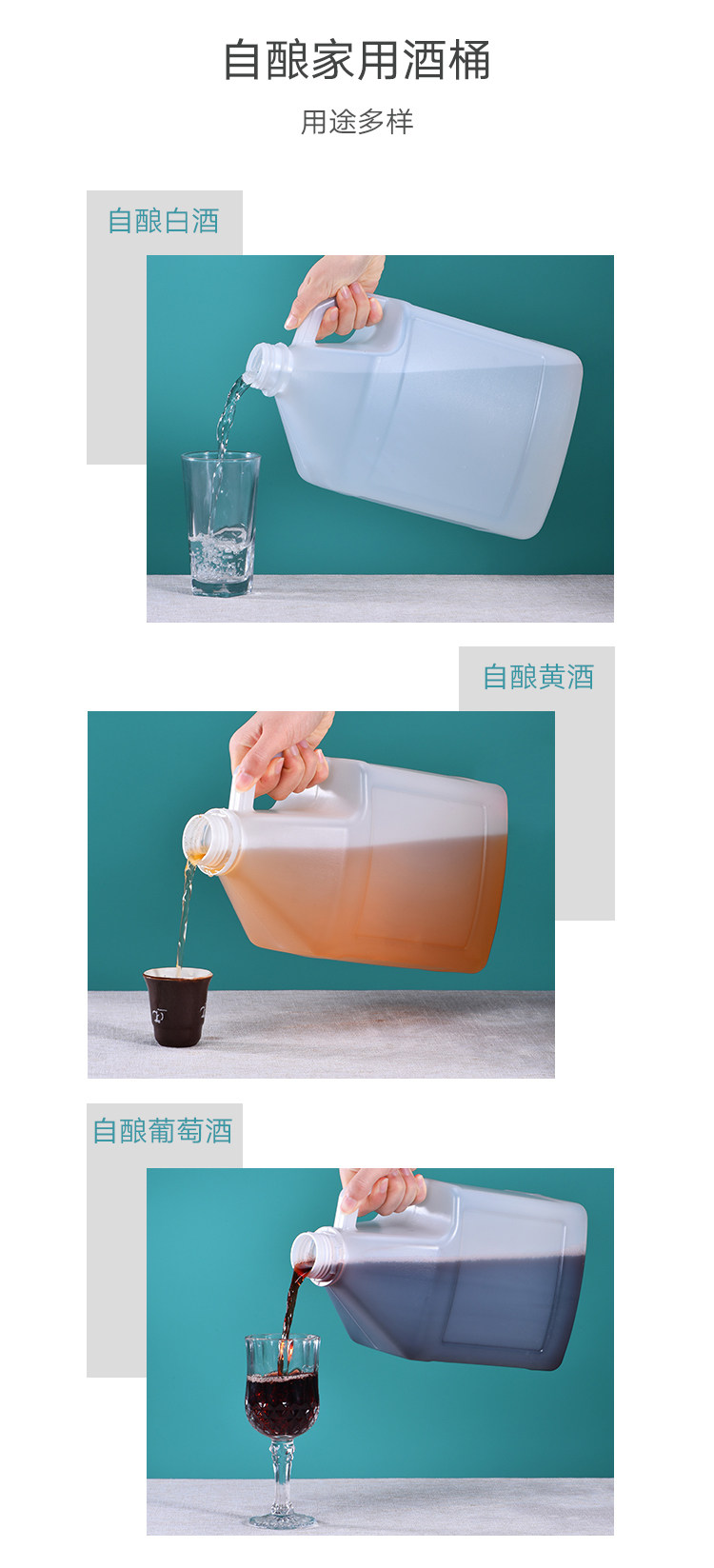 自酿家用酒桶

用途多样

自酿白酒

自酿黄酒

自酿葡萄酒