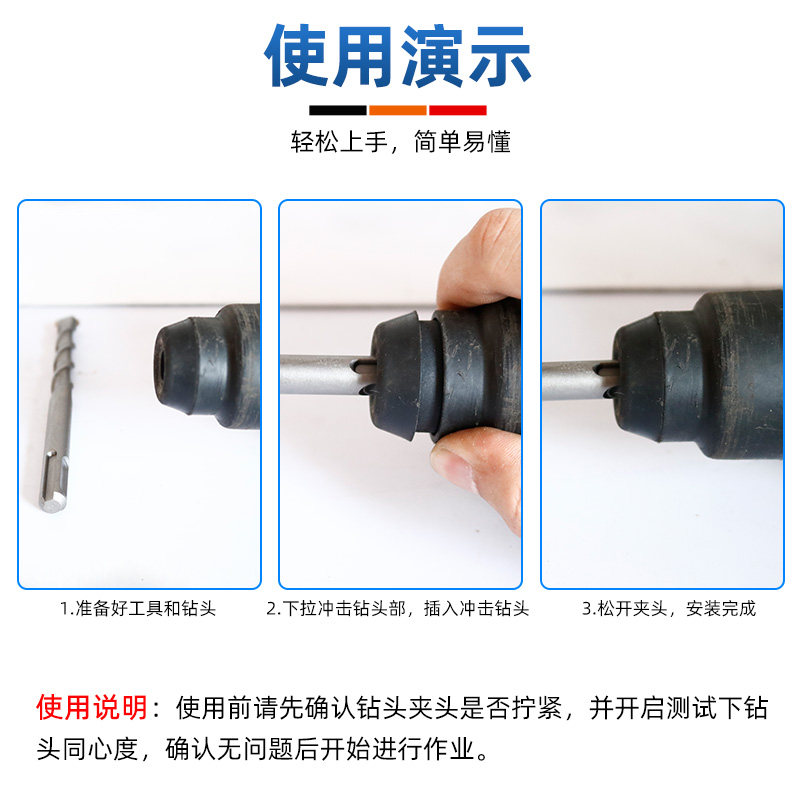 使用演示

轻松上手，简单易懂

1.准备好工具和钻头

2.下拉冲击钻头部，插入冲击钻头

3.松开夹头，安装完成

使用说明：使用前请先确认钻头夹头是否拧紧，并开启测试下钻头同心度，确认无问题后开始进行作业。