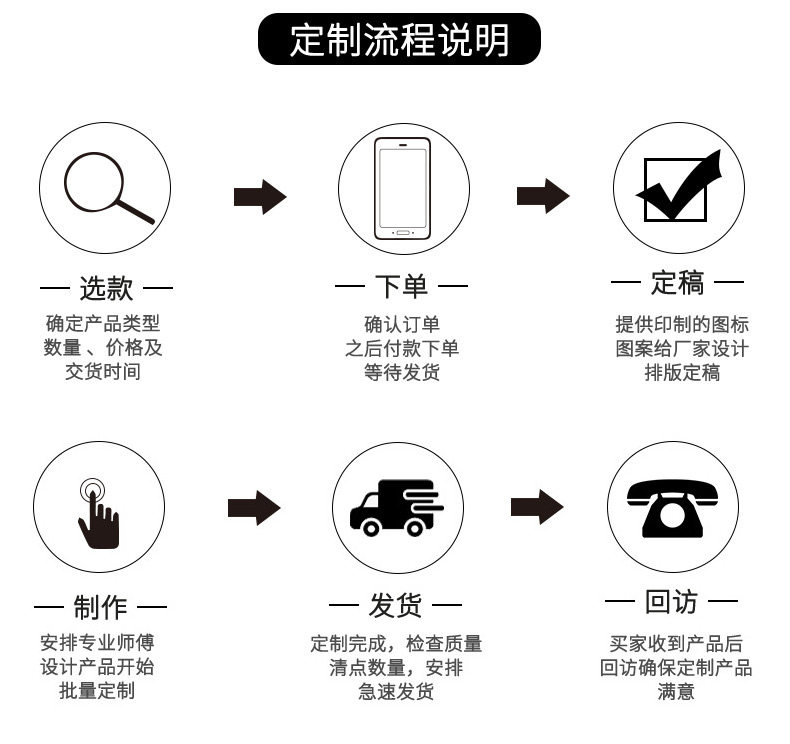 定制流程说明

— 选款 —
确定产品类型
数量 、价格及
交货时间

— 下单 —
确认订单
之后付款下单
等待发货

— 定稿 —
提供印制的图标
图案给厂家设计
排版定稿

— 制作 —
安排专业师傅
设计产品开始
批量定制

— 发货 —
定制完成，检查质量
清点数量，安排
急速发货

— 回访 —
买家收到产品后
回访确保定制产品
满意