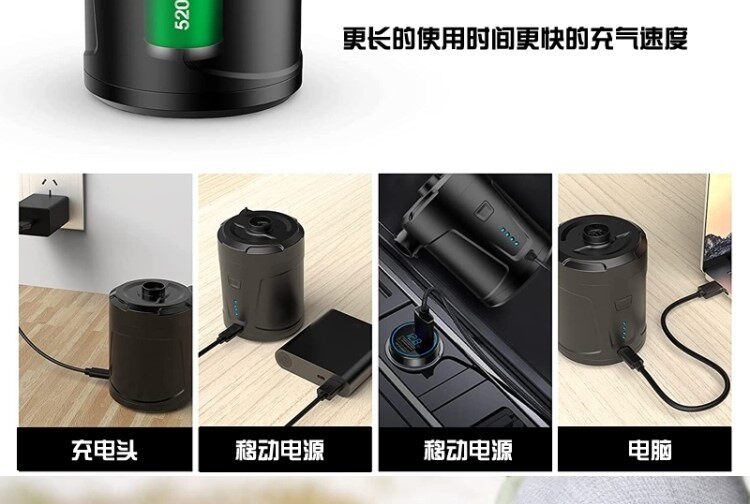 520

更长的使用时间更快的充气速度

充电头

移动电源

移动电源

电脑