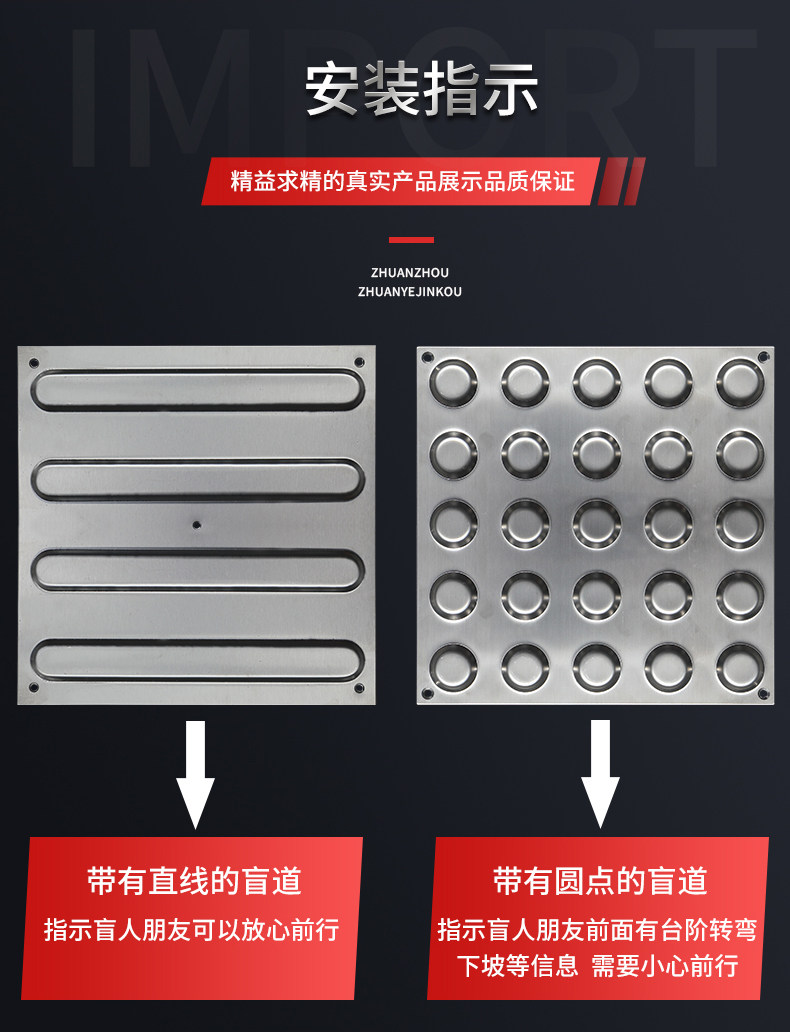 IMPORT

安装指示

精益求精的真实产品展示品质保证

ZHUANZHOU
ZHUANYEJINKOU

带有直线的盲道
指示盲人朋友可以放心前行

带有圆点的盲道
指示盲人朋友前面有台阶转弯下坡等信息 需要小心前行