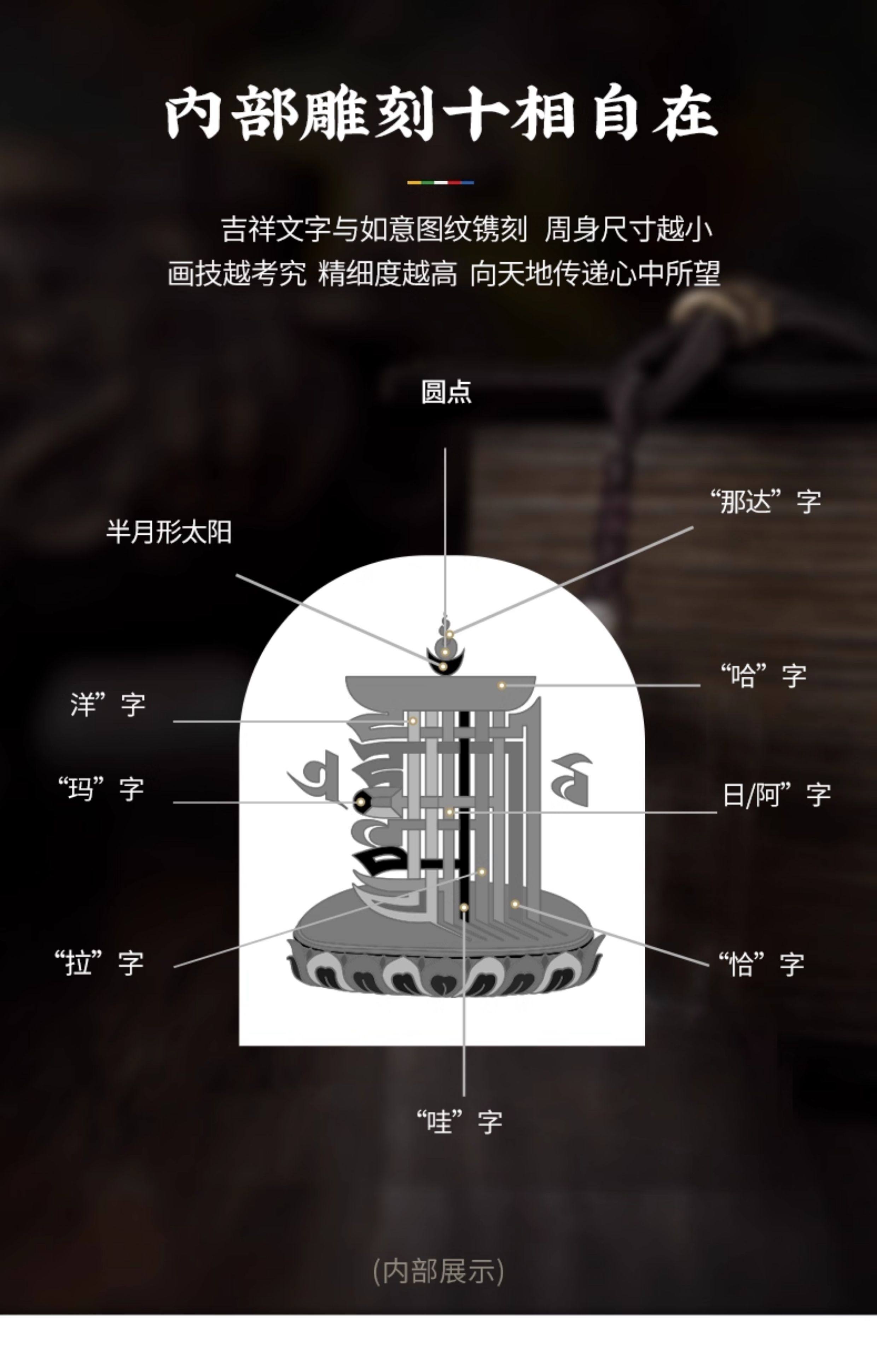 内部雕刻十相自在

吉祥文字与如意图纹镌刻 周身尺寸越小
画技越考究 精细度越高 向天地传递心中所望

圆点

“那达”字

半月形太阳

“哈”字

洋”字

“玛”字

日/阿”字

“拉”字

“恰”字

“哇”字

(内部展示)