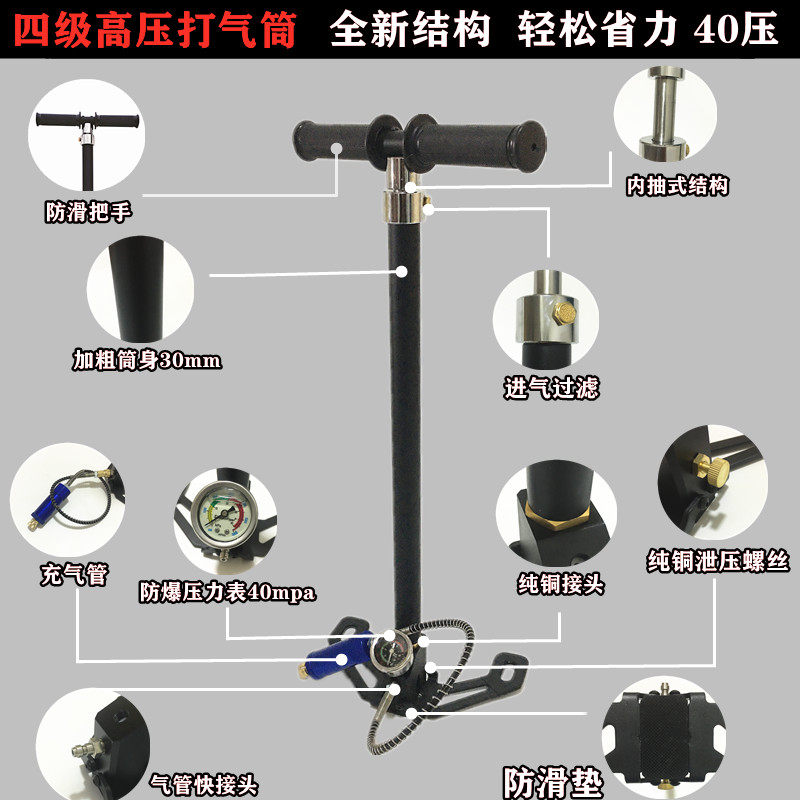 四级高压打气筒 全新结构 轻松省力 40压

防滑把手

内抽式结构

加粗筒身30mm

进气过滤

充气管

防爆压力表40mpa

纯铜接头

纯铜泄压螺丝

气管快接头

防滑垫