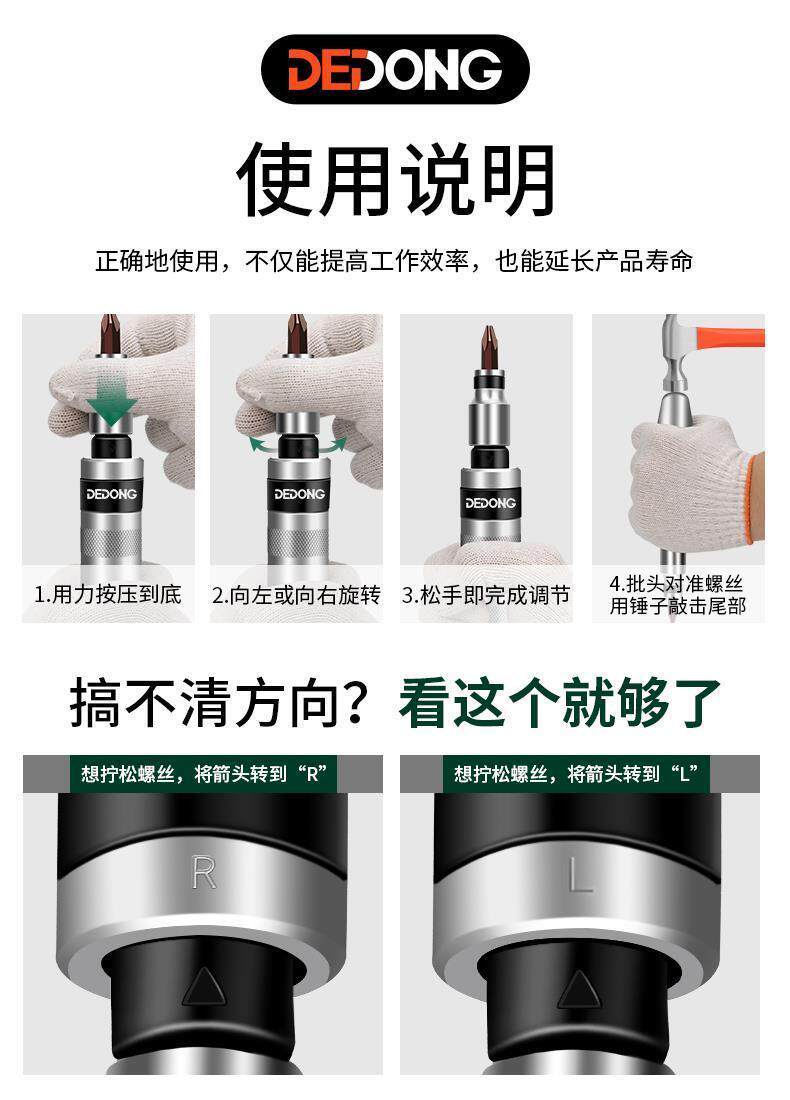 DEDONG

使用说明

正确地使用，不仅能提高工作效率，也能延长产品寿命

DEDONG

1.用力按压到底

DEDONG

2.向左或向右旋转

DEDONG

3.松手即完成调节

4.批头对准螺丝用锤子敲击尾部

搞不清方向？看这个就够了

想拧松螺丝，将箭头转到“R”

R

想拧松螺丝，将箭头转到“L”

L