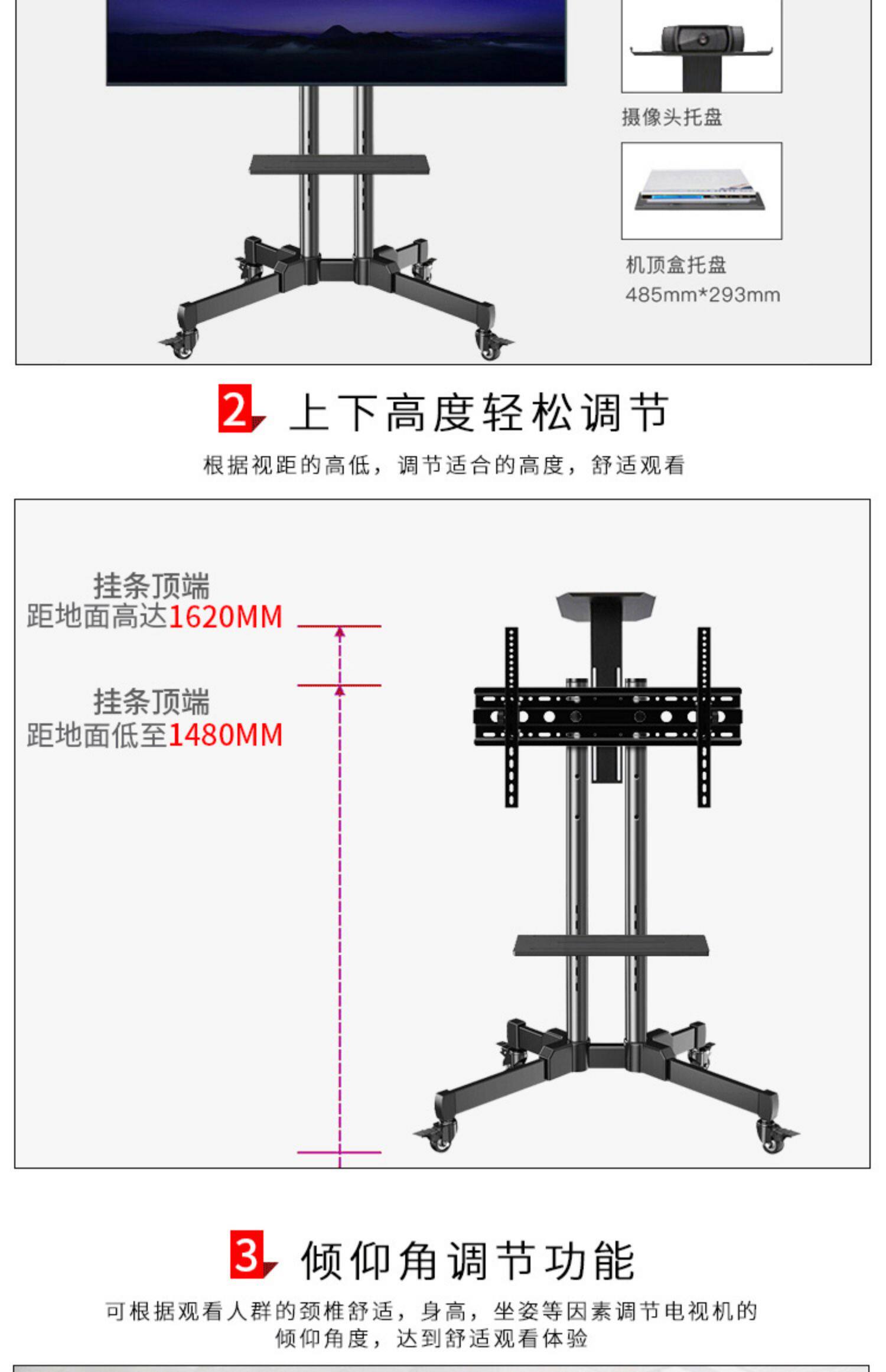 摄像头托盘

机顶盒托盘
485mm*293mm

2 上下高度轻松调节

根据视距的高低，调节适合的高度，舒适观看

挂条顶端
距地面高达1620MM

挂条顶端
距地面低至1480MM

3 倾仰角调节功能

可根据观看人群的颈椎舒适，身高，坐姿等因素调节电视机的倾仰角度，达到舒适观看体验