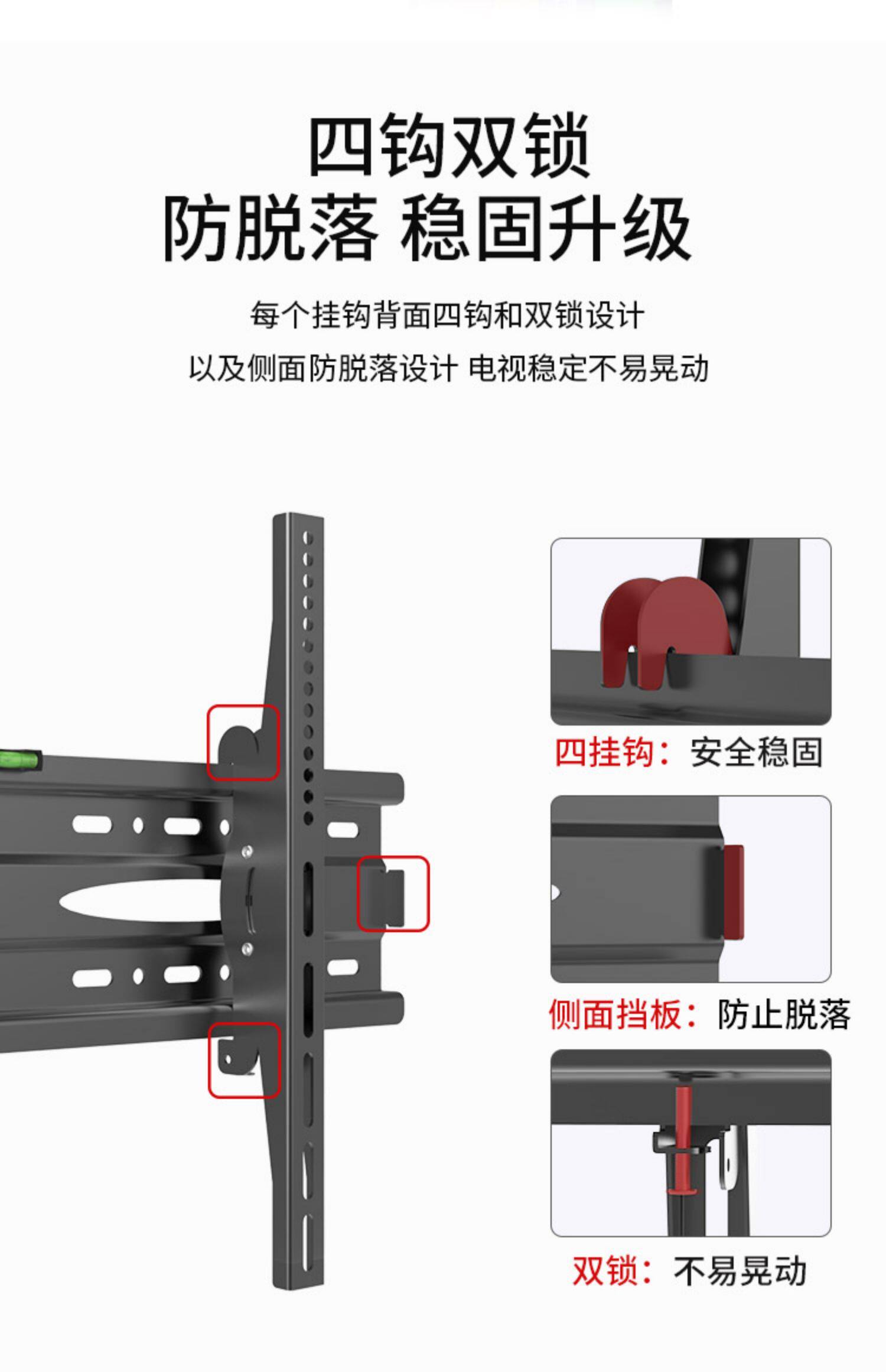 四钩双锁
防脱落 稳固升级

每个挂钩背面四钩和双锁设计
以及侧面防脱落设计 电视稳定不易晃动

四挂钩：安全稳固

侧面挡板：防止脱落

双锁：不易晃动