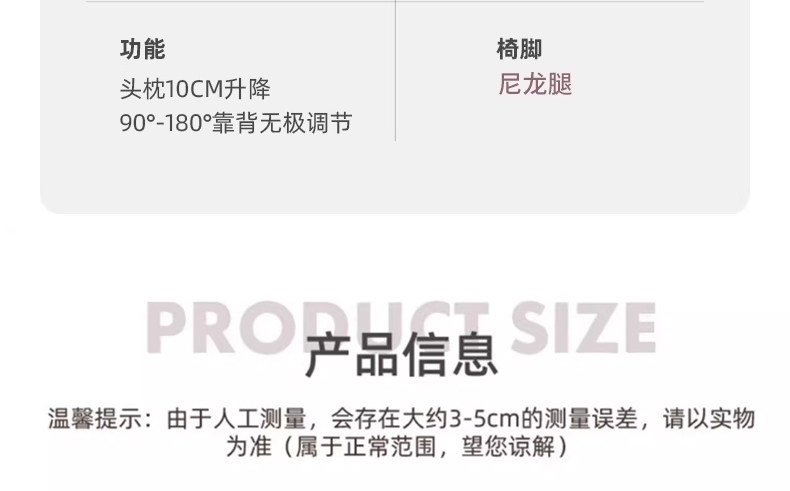 功能
头枕10CM升降
90°-180°靠背无极调节

椅脚
尼龙腿

PRODUCT SIZE
产品信息

温馨提示：由于人工测量，会存在大约3-5cm的测量误差，请以实物为准（属于正常范围，望您谅解）