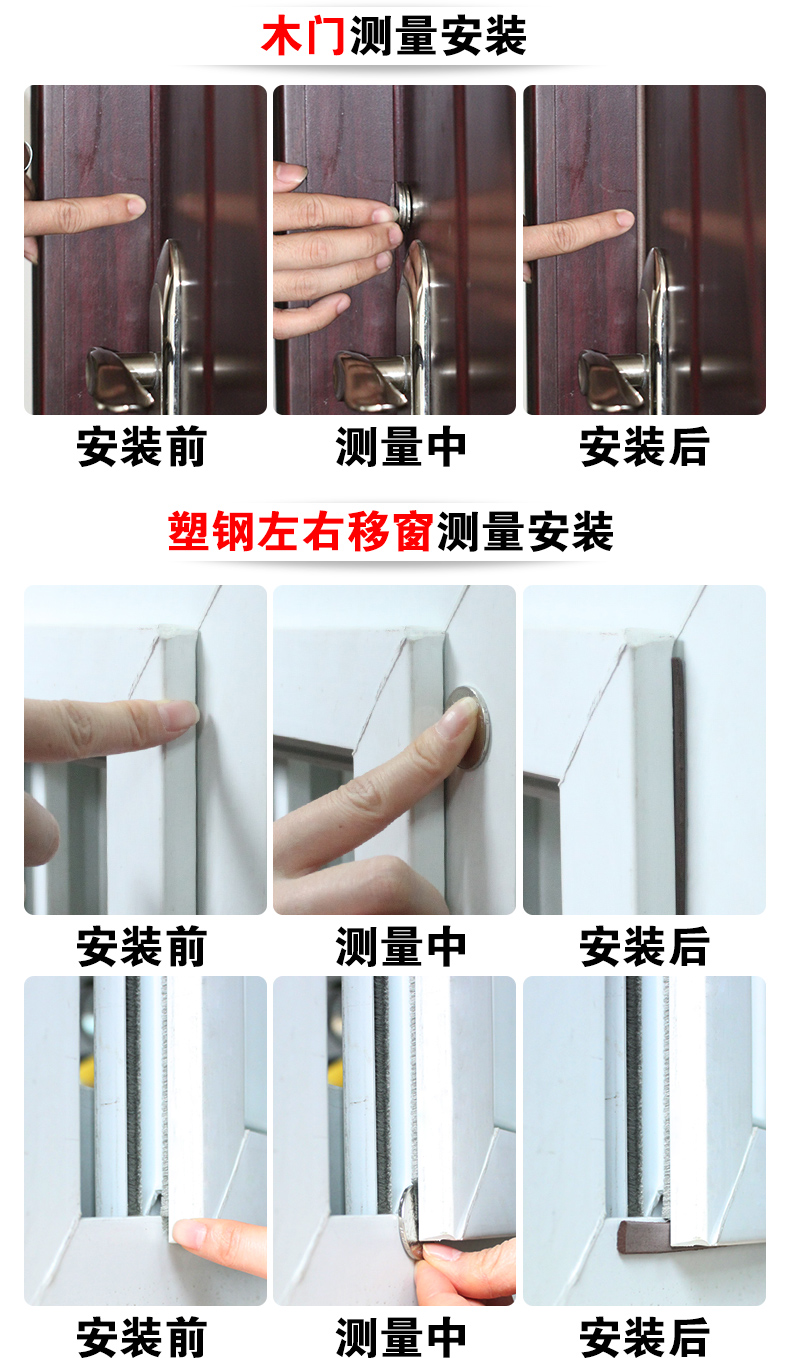 木门测量安装

安装前　测量中　安装后

塑钢左右移窗测量安装

安装前　测量中　安装后

安装前　测量中　安装后