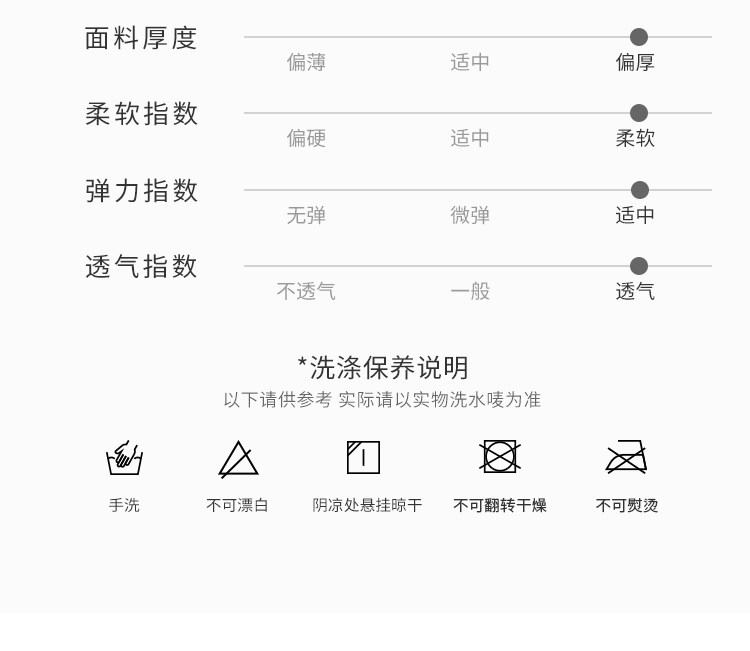 面料厚度
偏薄 适中 偏厚

柔软指数
偏硬 适中 柔软

弹力指数
无弹 微弹 适中

透气指数
不透气 一般 透气

*洗涤保养说明
以下请供参考 实际请以实物洗水唛为准

手洗 不可漂白 阴凉处悬挂晾干 不可翻转干燥 不可熨烫