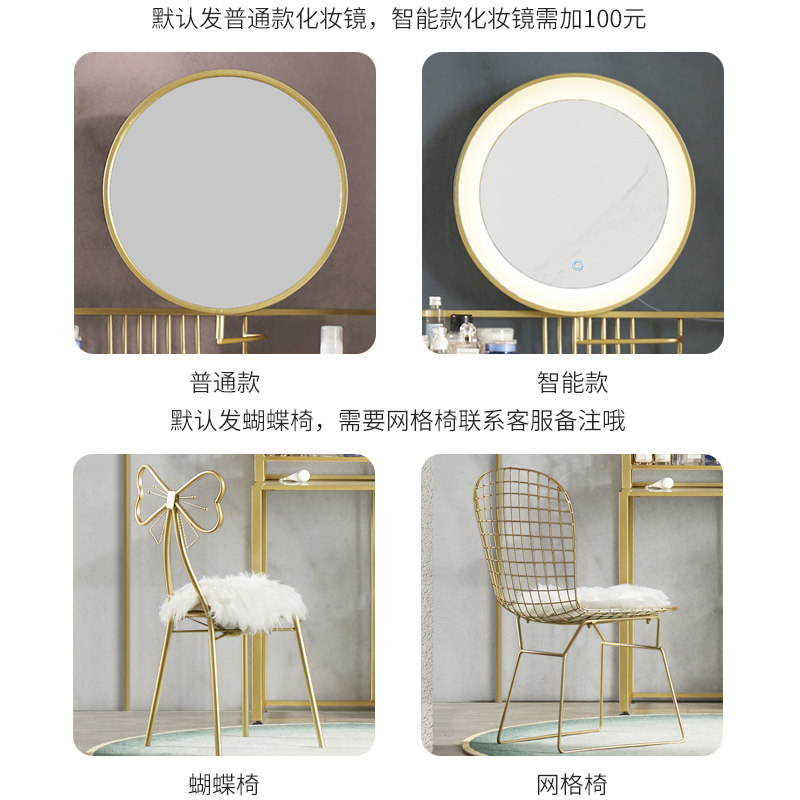 默认发普通款化妆镜，智能款化妆镜需加100元

普通款

智能款

默认发蝴蝶椅，需要网格椅联系客服备注哦

蝴蝶椅

网格椅