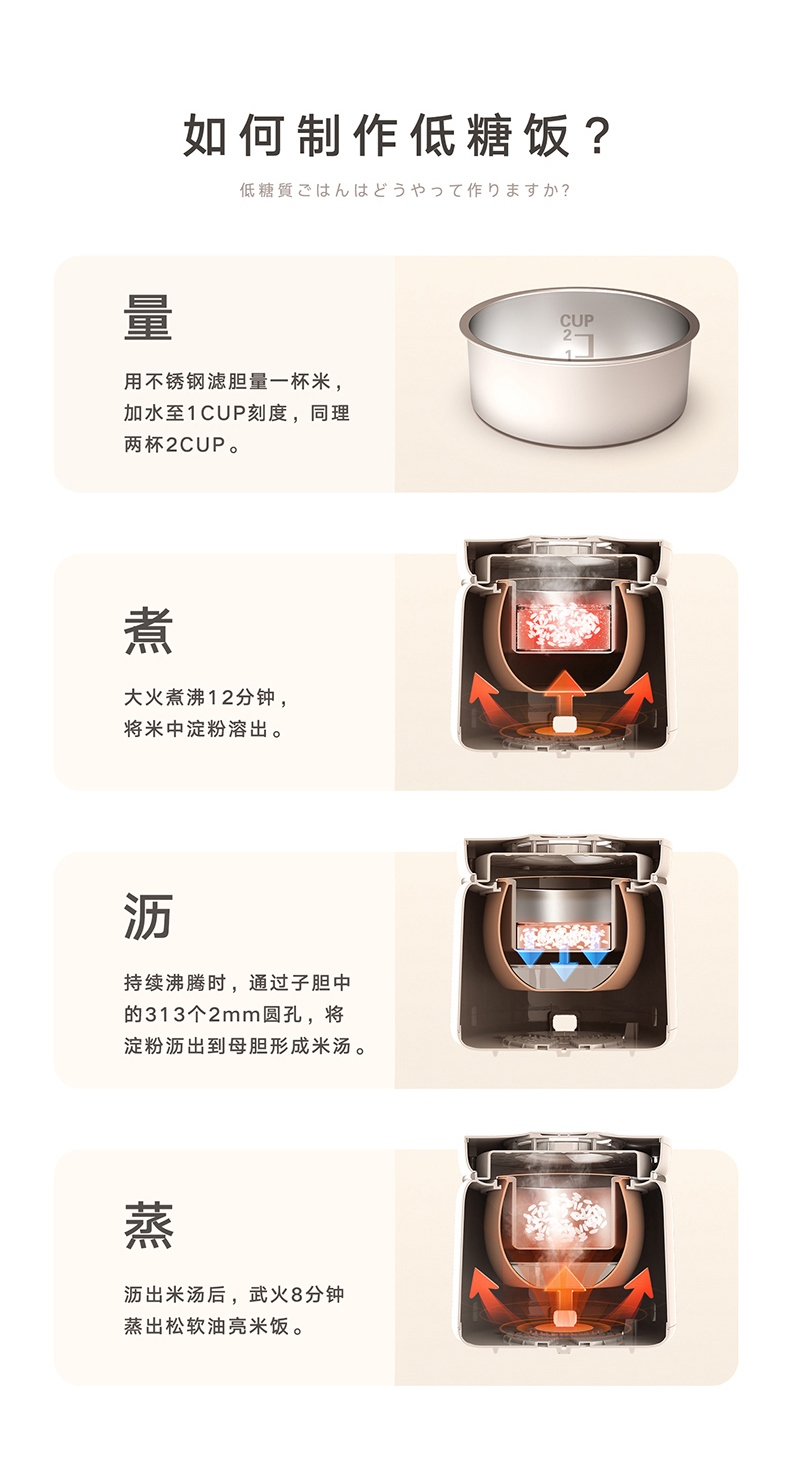 如何制作低糖饭？

低糖質ごはんはどうやって作りますか？

量

用不锈钢滤胆量一杯米，加水至1CUP刻度，同理两杯2CUP。

CUP
2
1

煮

大火煮沸12分钟，将米中淀粉溶出。

沥

持续沸腾时，通过子胆中的313个2mm圆孔，将淀粉沥出到母胆形成米汤。

蒸

沥出米汤后，武火8分钟蒸出松软油亮米饭。