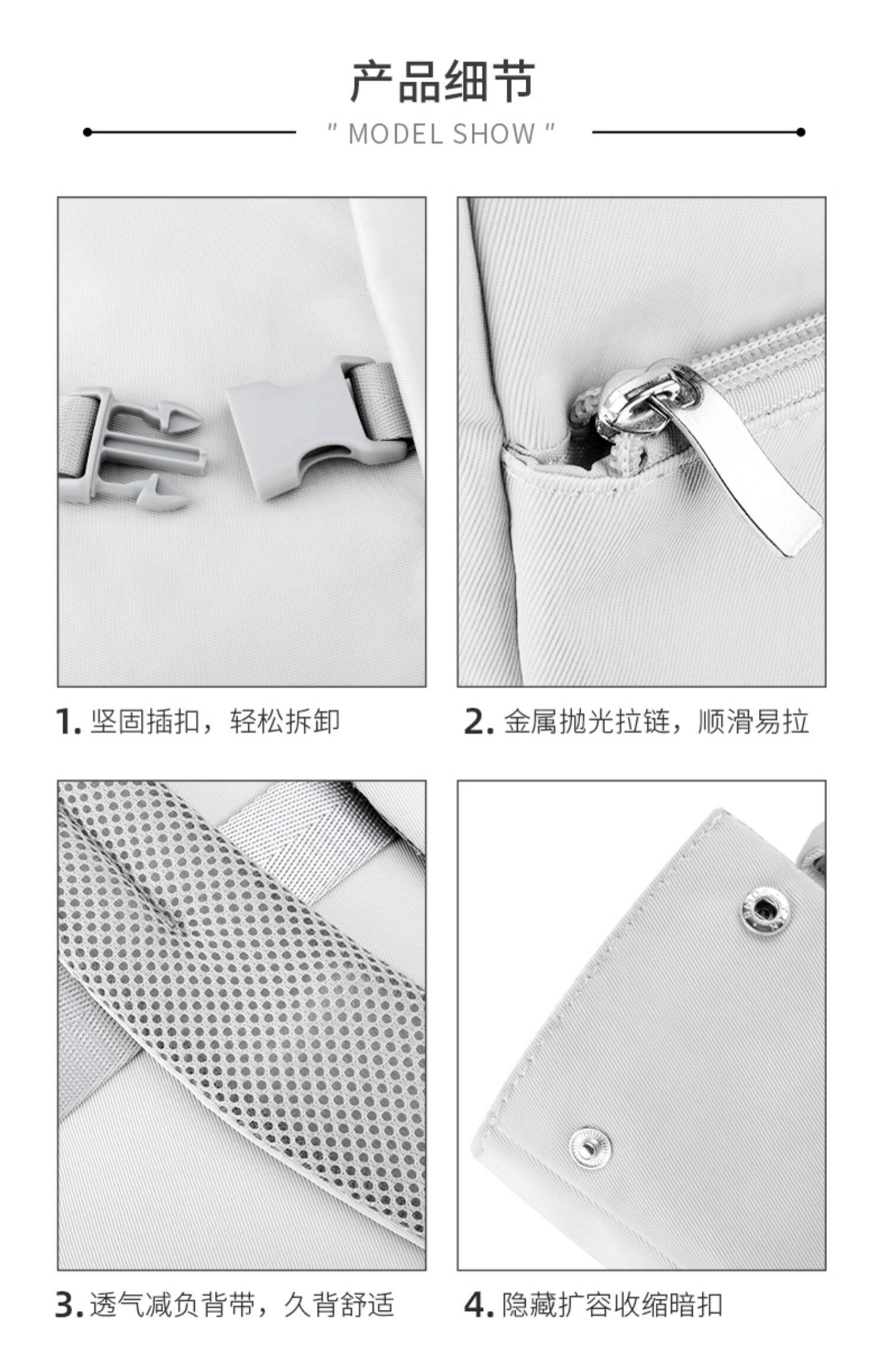 产品细节

" MODEL SHOW "

1. 坚固插扣，轻松拆卸

2. 金属抛光拉链，顺滑易拉

3. 透气减负背带，久背舒适

4. 隐藏扩容收缩暗扣