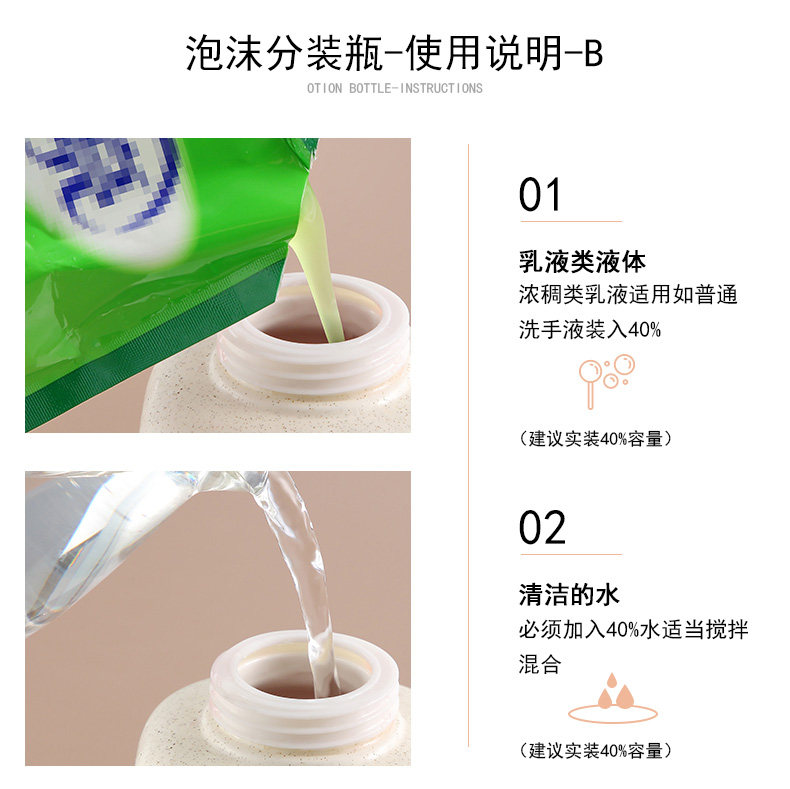 泡沫分装瓶-使用说明-B

OTION BOTTLE-INSTRUCTIONS

01

乳液类液体

浓稠类乳液适用如普通洗手液装入40%

（建议实装40%容量）

02

清洁的水

必须加入40%水适当搅拌混合

（建议实装40%容量）