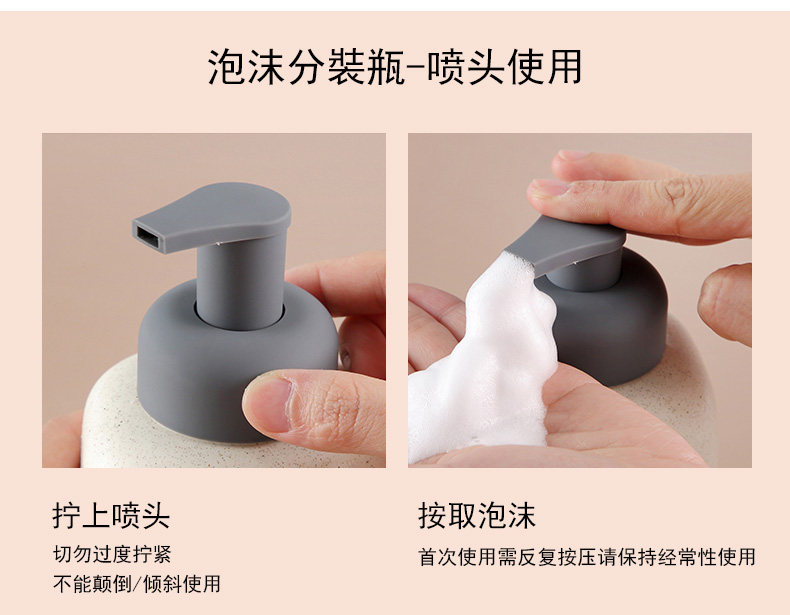 泡沫分装瓶-喷头使用

拧上喷头

切勿过度拧紧
不能颠倒/倾斜使用

按取泡沫

首次使用需反复按压请保持经常性使用