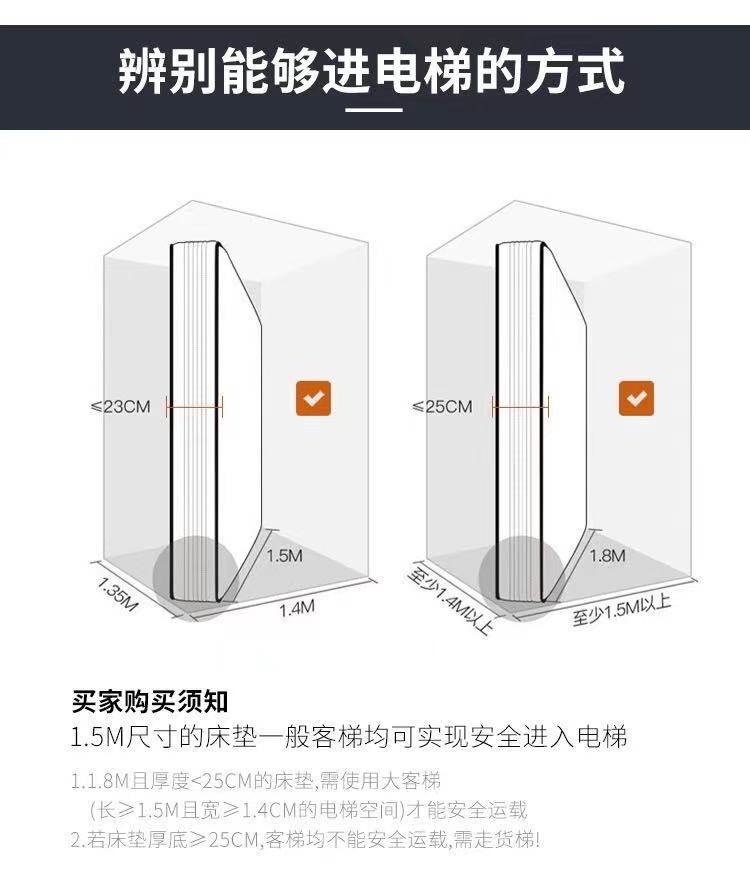 辨别能够进电梯的方式

≤23CM

1.5M

1.35M

1.4M

≤25CM

1.8M

至少1.4M以上

至少1.5M以上

买家购买须知

1.5M尺寸的床垫一般客梯均可实现安全进入电梯

1.1.8M且厚度<25CM的床垫,需使用大客梯 (长≥1.5M且宽≥1.4CM的电梯空间)才能安全运载

2.若床垫厚底≥25CM,客梯均不能安全运载,需走货梯!