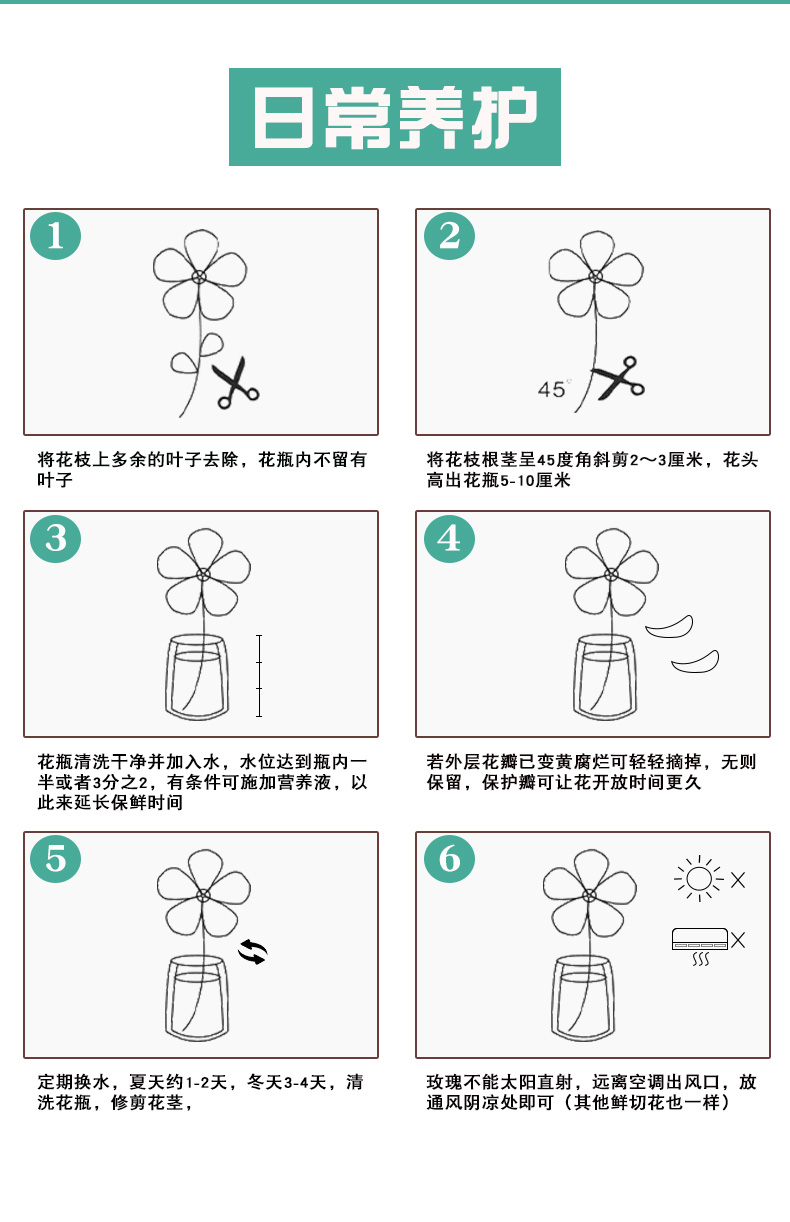 日常养护

1

将花枝上多余的叶子去除，花瓶内不留有叶子

2

45°

将花枝根茎呈45度角斜剪2～3厘米，花头高出花瓶5-10厘米

3

花瓶清洗干净并加入水，水位达到瓶内一半或者3分之2，有条件可施加营养液，以此来延长保鲜时间

4

若外层花瓣已变黄腐烂可轻轻摘掉，无则保留，保护瓣可让花开放时间更久

5

定期换水，夏天约1-2天，冬天3-4天，清洗花瓶，修剪花茎，

6

玫瑰不能太阳直射，远离空调出风口，放通风阴凉处即可（其他鲜切花也一样）