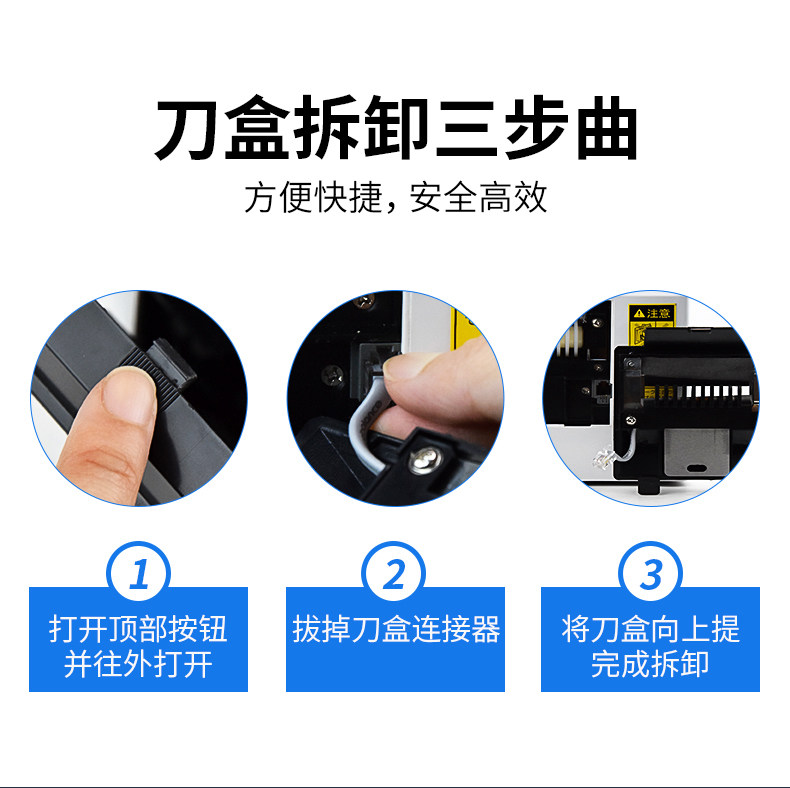 刀盒拆卸三步曲

方便快捷，安全高效

注意

1
打开顶部按钮并往外打开

2
拔掉刀盒连接器

3
将刀盒向上提完成拆卸