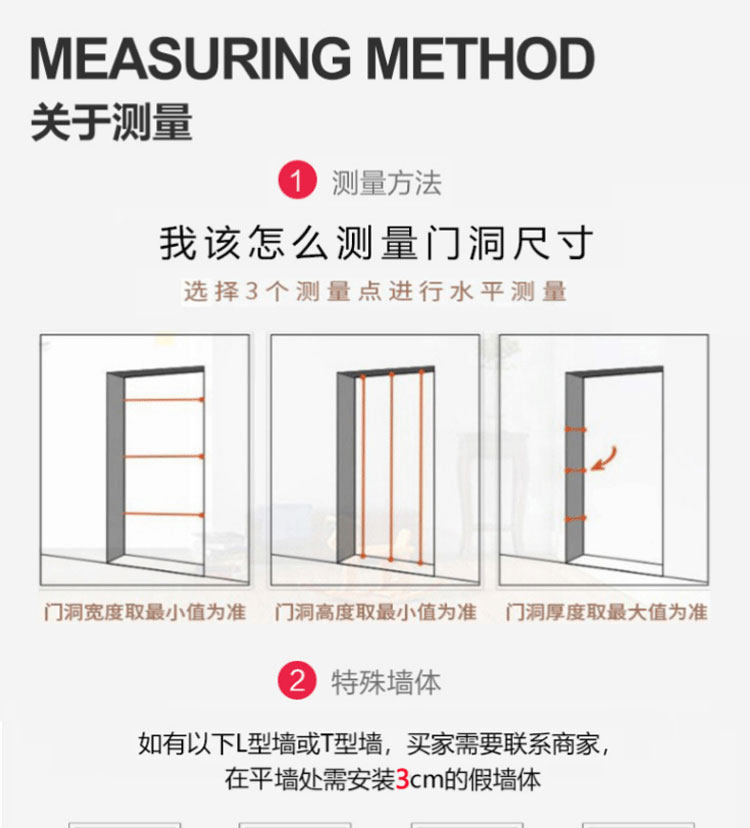 MEASURING METHOD
关于测量

1 测量方法

我该怎么测量门洞尺寸
选择3个测量点进行水平测量

门洞宽度取最小值为准
门洞高度取最小值为准
门洞厚度取最大值为准

2 特殊墙体

如有以下L型墙或T型墙，买家需要联系商家，在平墙处需安装3cm的假墙体