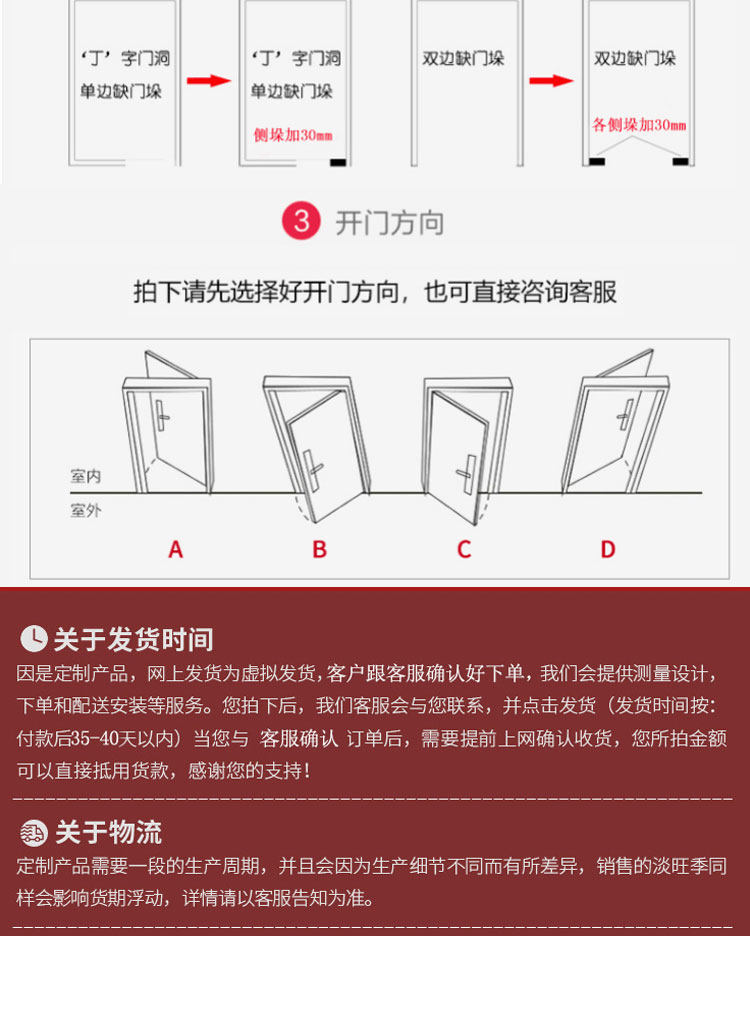 ‘丁’字门洞
单边缺门垛

‘丁’字门洞
单边缺门垛
侧垛加30mm

双边缺门垛

双边缺门垛
各侧垛加30mm

3 开门方向

拍下请先选择好开门方向，也可直接咨询客服

室内
室外

A B C D

关于发货时间

因是定制产品，网上发货为虚拟发货，客户跟客服确认好下单，我们会提供测量设计，下单和配送安装等服务。您拍下后，我们客服会与您联系，并点击发货（发货时间按：付款后35-40天以内）当您与 客服确认 订单后，需要提前上网确认收货，您所拍金额可以直接抵用货款，感谢您的支持！

关于物流

定制产品需要一段的生产周期，并且会因为生产细节不同而有所差异，销售的淡旺季同样会影响货期浮动，详情请以客服告知为准。