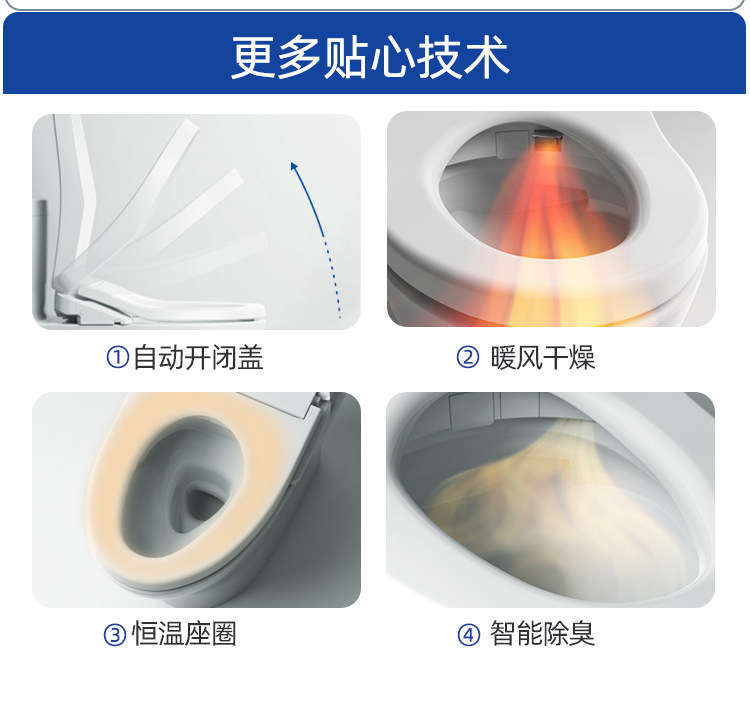 更多贴心技术

①自动开闭盖

② 暖风干燥

③恒温座圈

④ 智能除臭