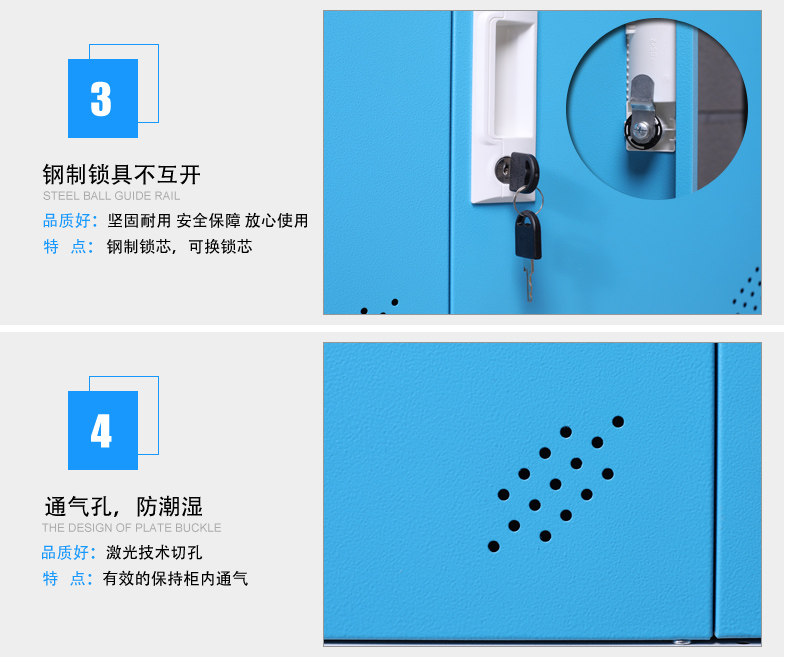 3

钢制锁具不互开
STEEL BALL GUIDE RAIL
品质好：坚固耐用 安全保障 放心使用
特 点：钢制锁芯，可换锁芯

4

通气孔，防潮湿
THE DESIGN OF PLATE BUCKLE
品质好：激光技术切孔
特 点：有效的保持柜内通气