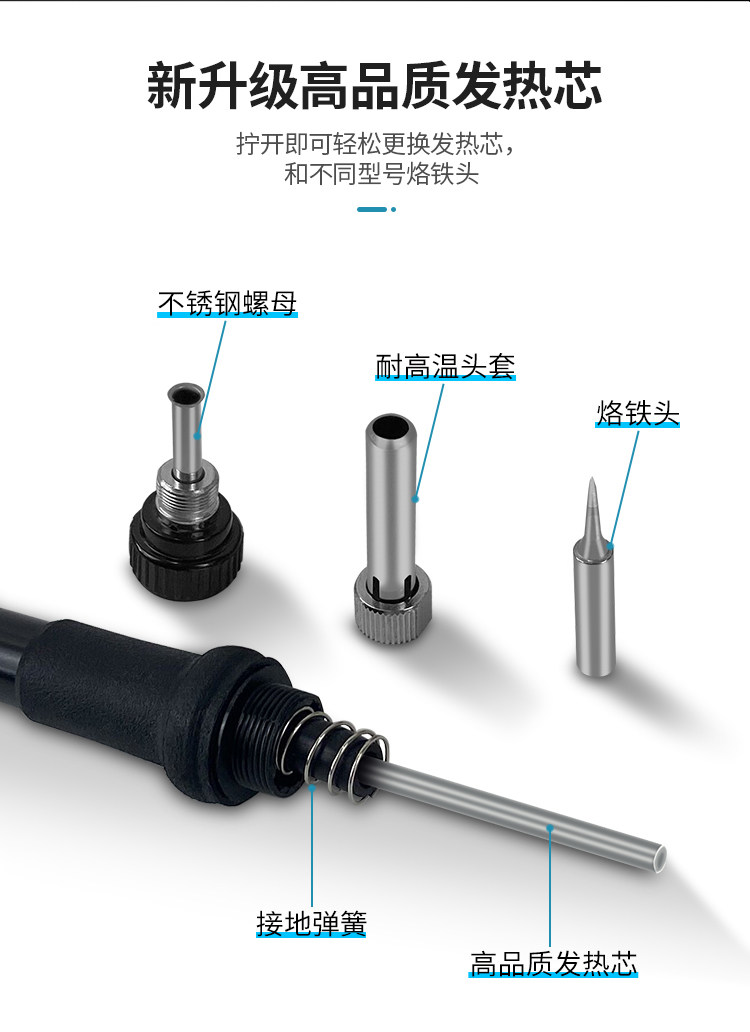 新升级高品质发热芯

拧开即可轻松更换发热芯，
和不同型号烙铁头

不锈钢螺母

耐高温头套

烙铁头

接地弹簧

高品质发热芯