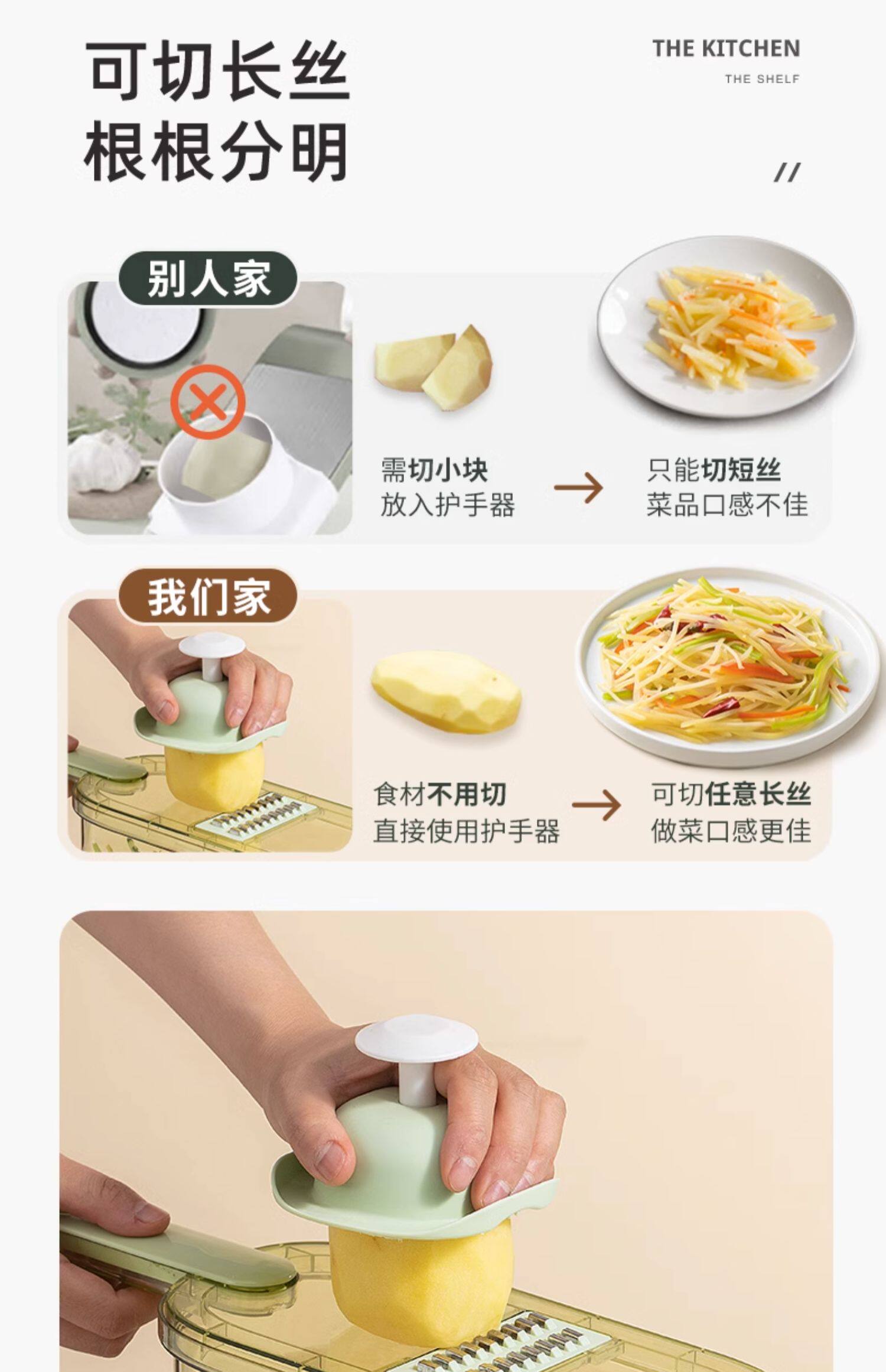 可切长丝
根根分明

THE KITCHEN
THE SHELF

//

别人家

需切小块
放入护手器

只能切短丝
菜品口感不佳

我们家

食材不用切
直接使用护手器

可切任意长丝
做菜口感更佳