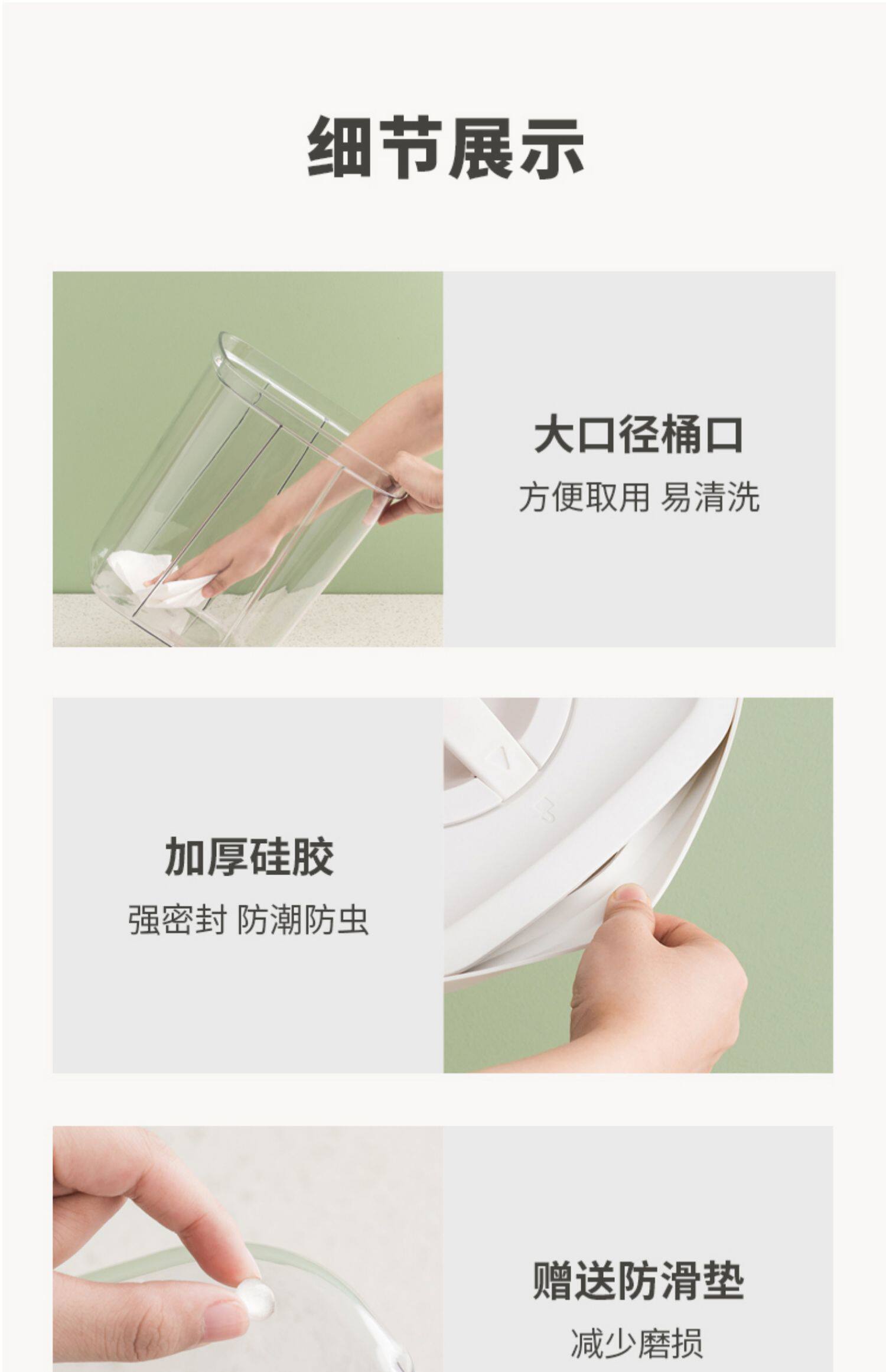 细节展示

大口径桶口
方便取用 易清洗

加厚硅胶
强密封 防潮防虫

赠送防滑垫
减少磨损