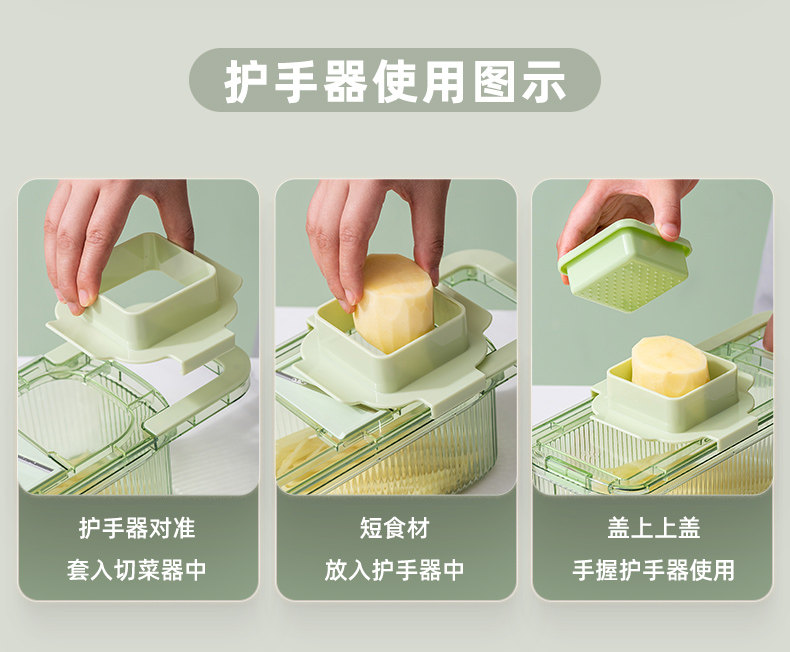 护手器使用图示

护手器对准
套入切菜器中

短食材
放入护手器中

盖上上盖
手握护手器使用