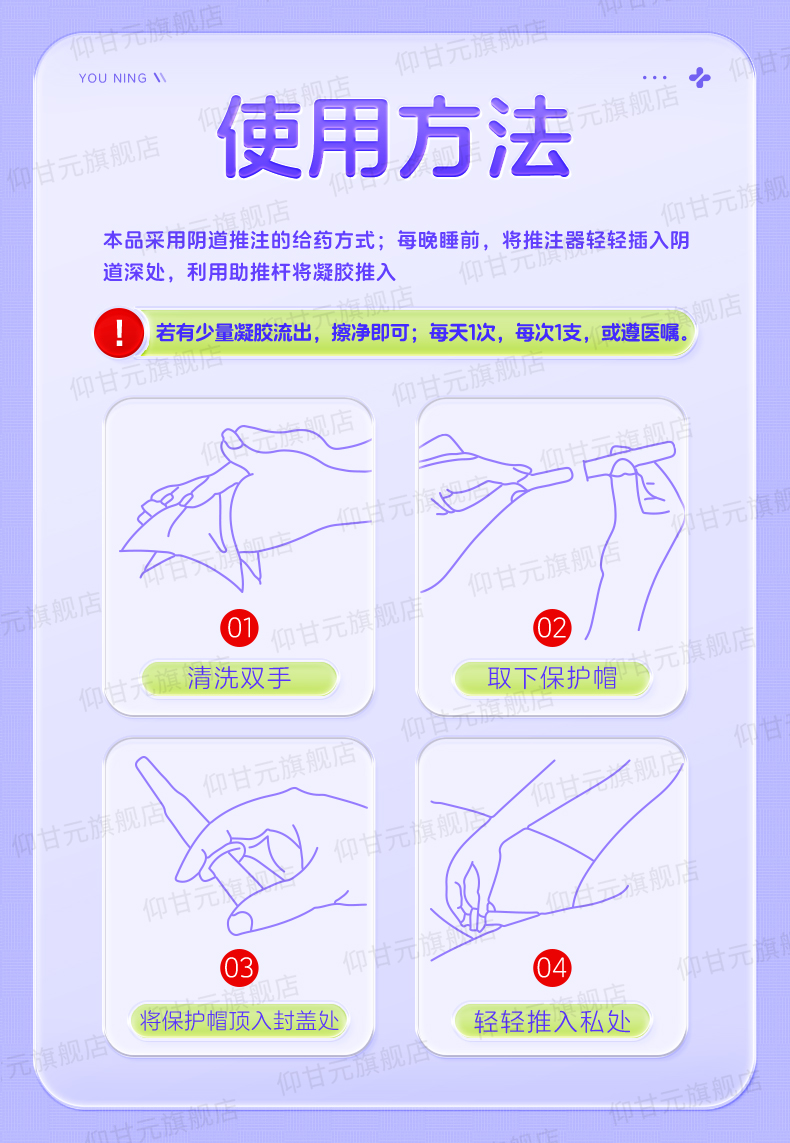 YOU NING

使用方法

本品采用阴道推注的给药方式；每晚睡前，将推注器轻轻插入阴道深处，利用助推杆将凝胶推入

!

若有少量凝胶流出，擦净即可；每天1次，每次1支，或遵医嘱。

01
清洗双手

02
取下保护帽

03
将保护帽顶入封盖处

04
轻轻推入私处

仰甘元旗舰店