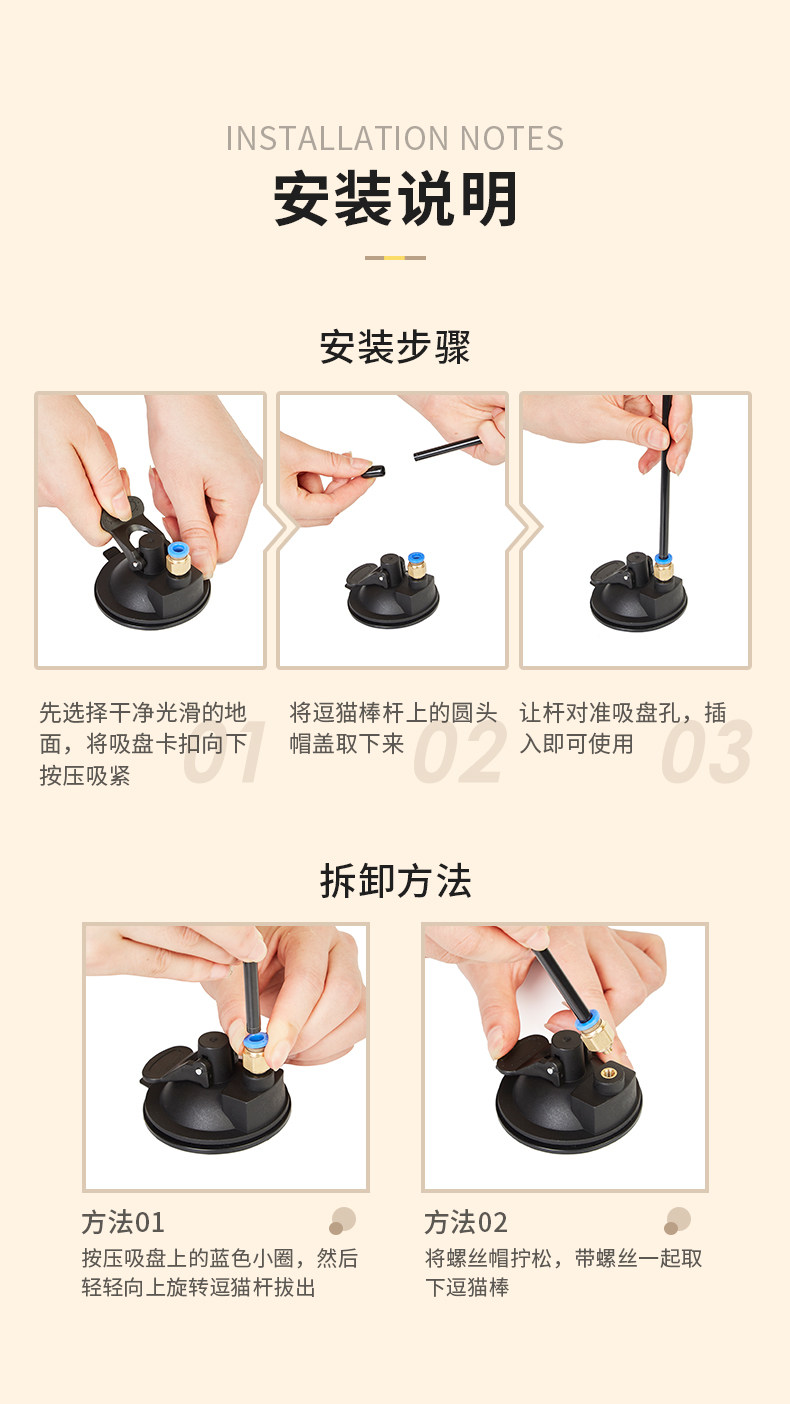 INSTALLATION NOTES

安装说明

安装步骤

先选择干净光滑的地面，将吸盘卡扣向下按压吸紧 01

将逗猫棒杆上的圆头帽盖取下来 02

让杆对准吸盘孔，插入即可使用 03

拆卸方法

方法01
按压吸盘上的蓝色小圈，然后轻轻向上旋转逗猫杆拔出

方法02
将螺丝帽拧松，带螺丝一起取下逗猫棒