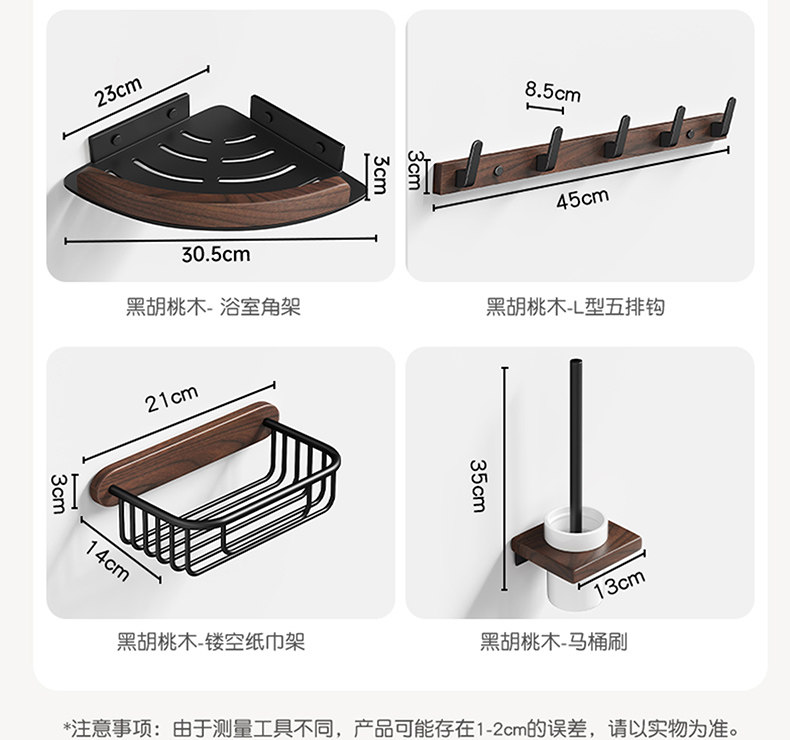 23cm
3cm
30.5cm
黑胡桃木- 浴室角架

8.5cm
3cm
45cm
黑胡桃木-L型五排钩

21cm
3cm
14cm
黑胡桃木-镂空纸巾架

35cm
13cm
黑胡桃木-马桶刷

*注意事项：由于测量工具不同，产品可能存在1-2cm的误差，请以实物为准。